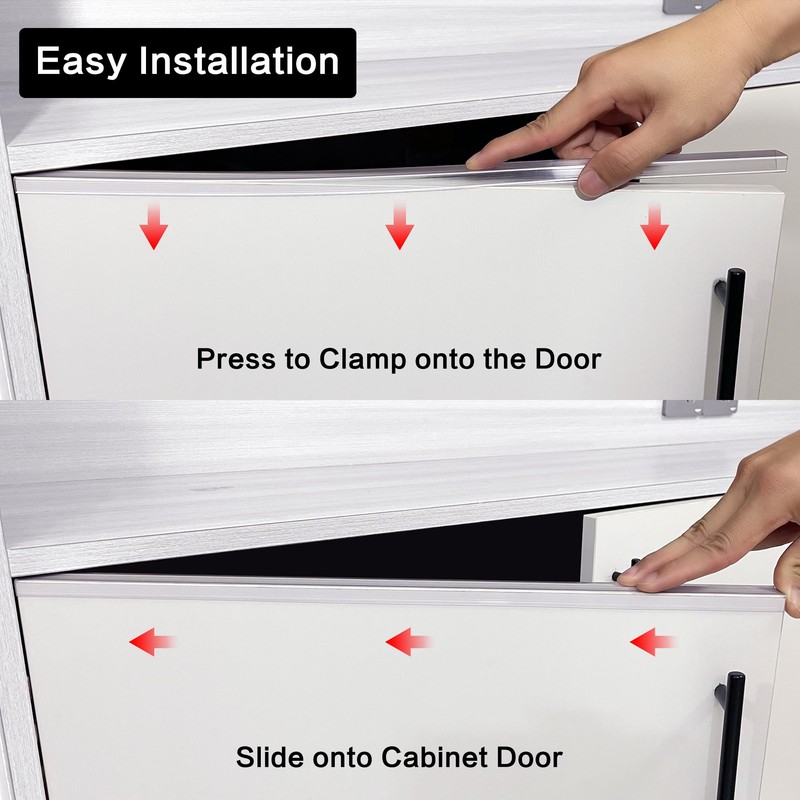 Easy Installation

Press to Clamp onto the Door

Slide onto Cabinet Door