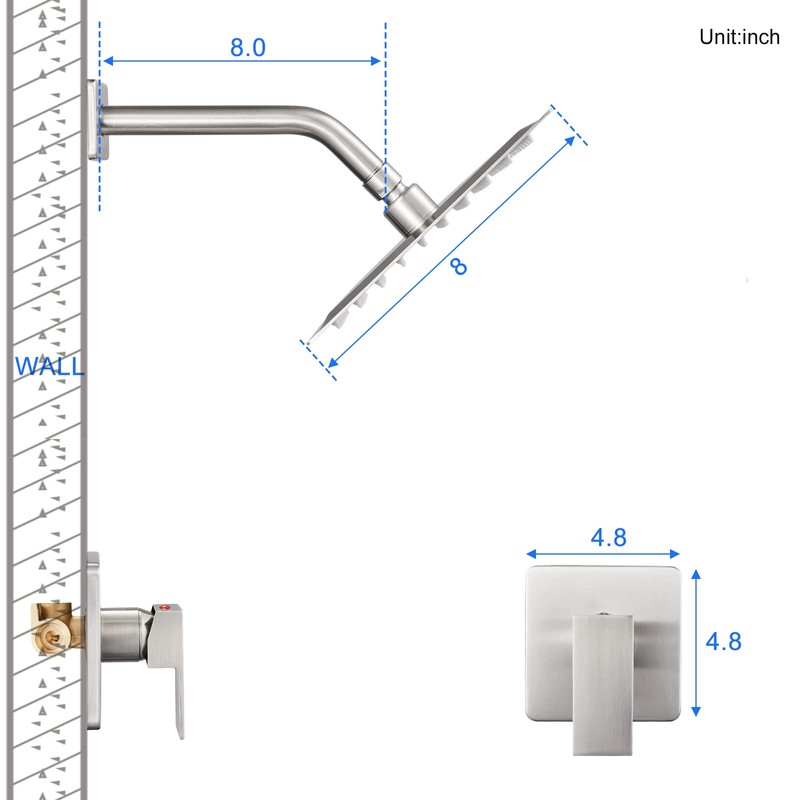 Unit:inch

8.0

8

WALL

4.8

4.8