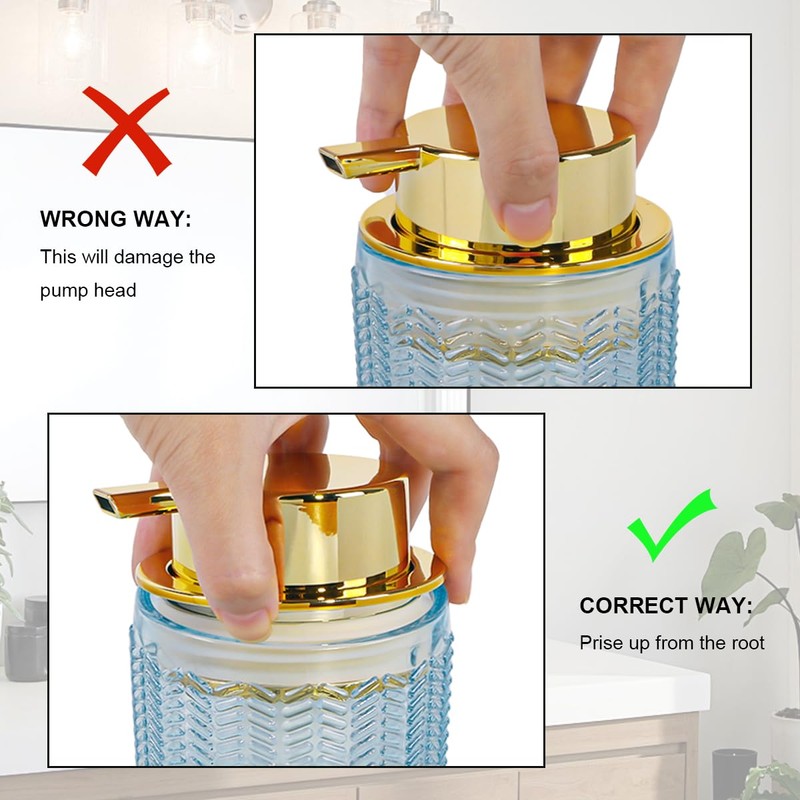 WRONG WAY:
This will damage the pump head

CORRECT WAY:
Prise up from the root