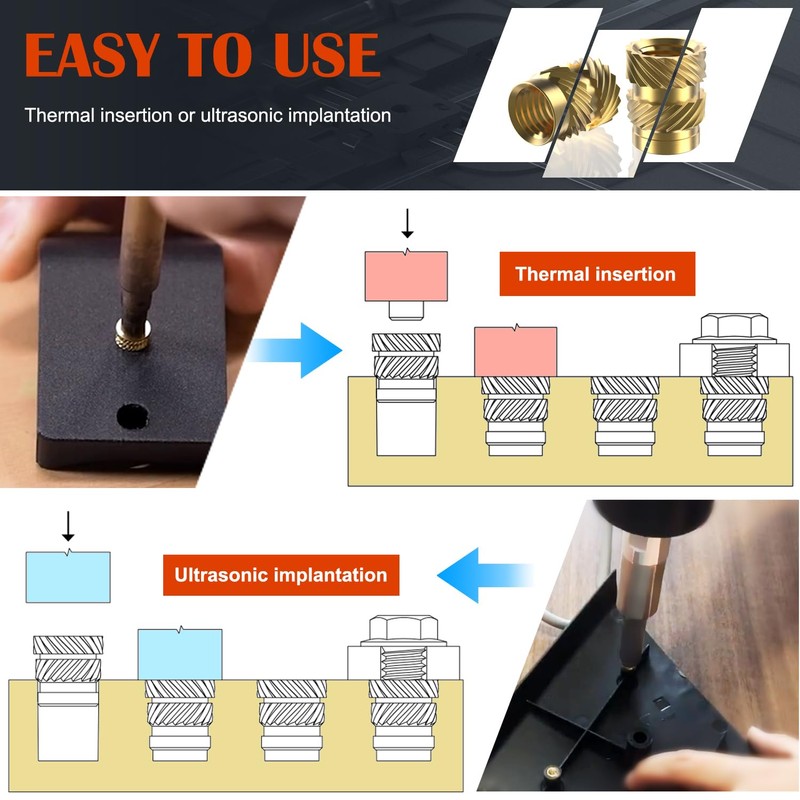 EASY TO USE

Thermal insertion or ultrasonic implantation

Thermal insertion

Ultrasonic implantation