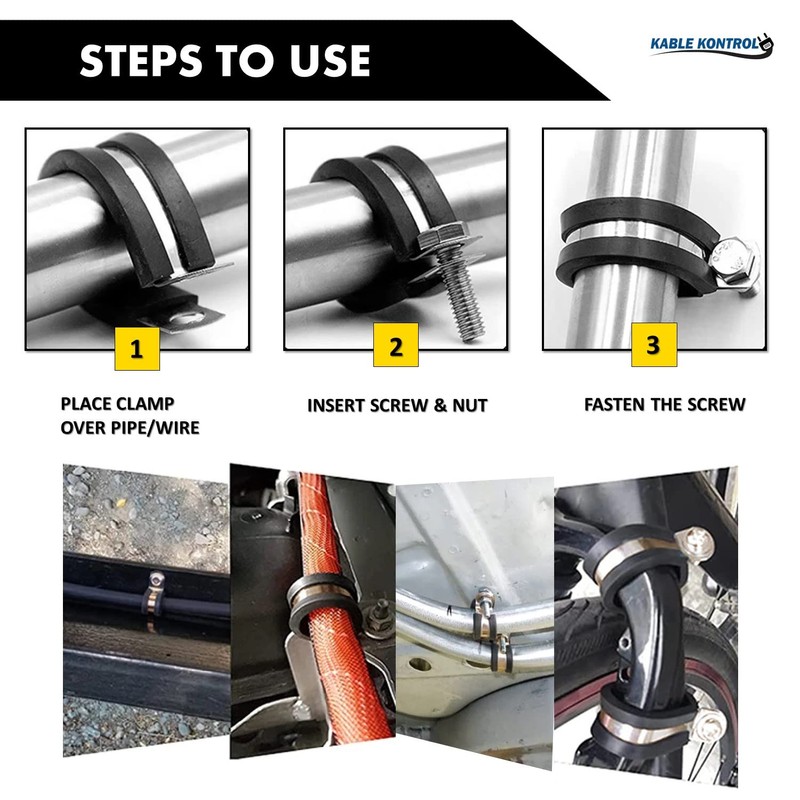 STEPS TO USE

KABLE KONTROL

1

PLACE CLAMP
OVER PIPE/WIRE

2

INSERT SCREW & NUT

3

FASTEN THE SCREW