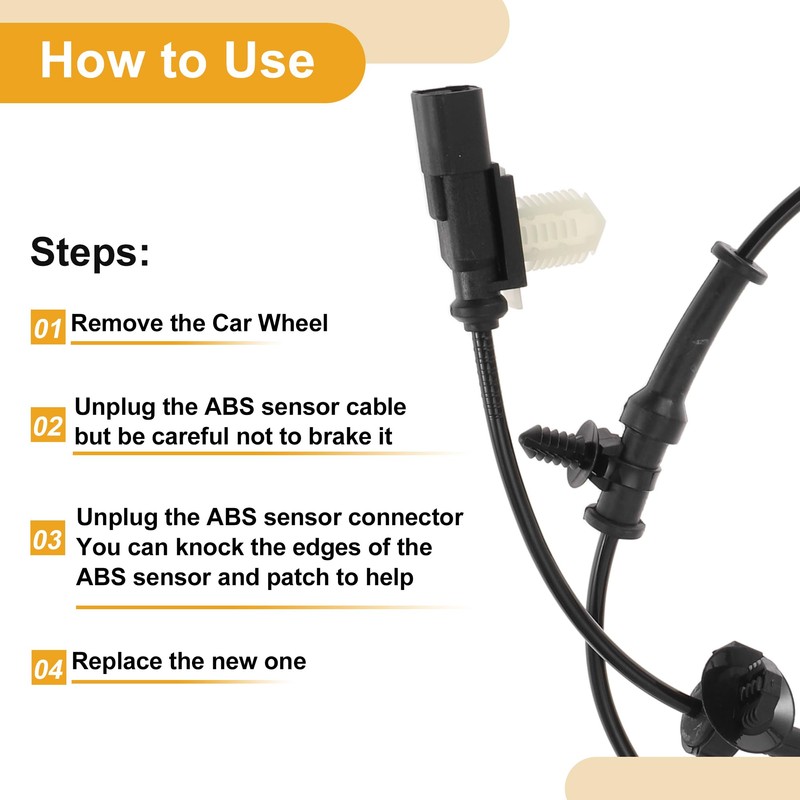 How to Use

Steps:

01 Remove the Car Wheel

02 Unplug the ABS sensor cable but be careful not to brake it

03 Unplug the ABS sensor connector You can knock the edges of the ABS sensor and patch to help

04 Replace the new one