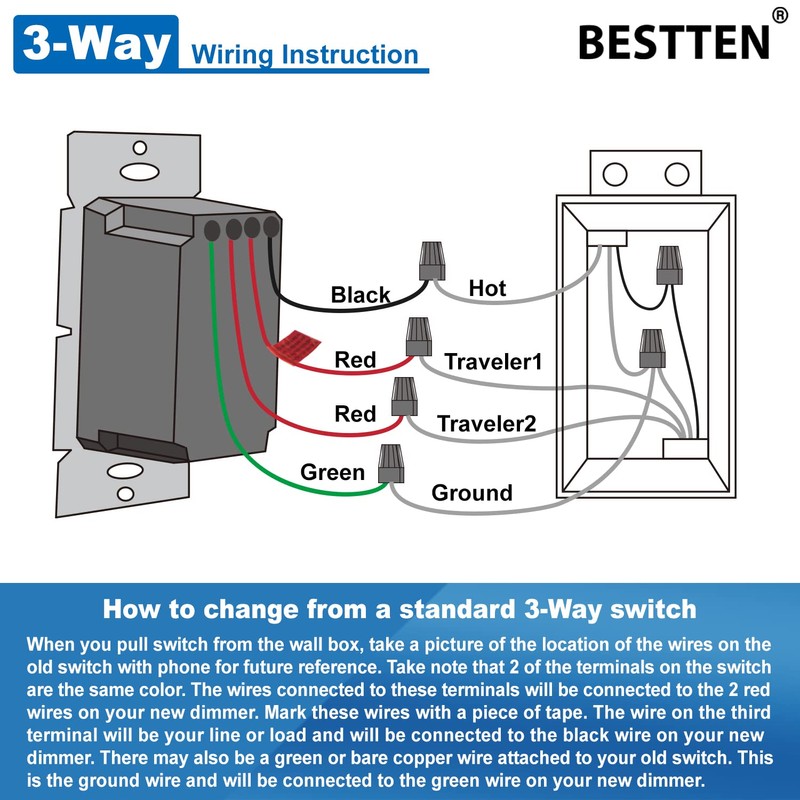 3-Way Wiring Instruction

BESTTEN®

Black
Hot
Red
Traveler1
Red
Traveler2
Green
Ground

How to change from a standard 3-Way switch

When you pull switch from the wall box, take a picture of the location of the wires on the old switch with phone for future reference. Take note that 2 of the terminals on the switch are the same color. The wires connected to these terminals will be connected to the 2 red wires on your new dimmer. Mark these wires with a piece of tape. The wire on the third terminal will be your line or load and will be connected to the black wire on your new dimmer. There may also be a green or bare copper wire attached to your old switch. This is the ground wire and will be connected to the green wire on your new dimmer.