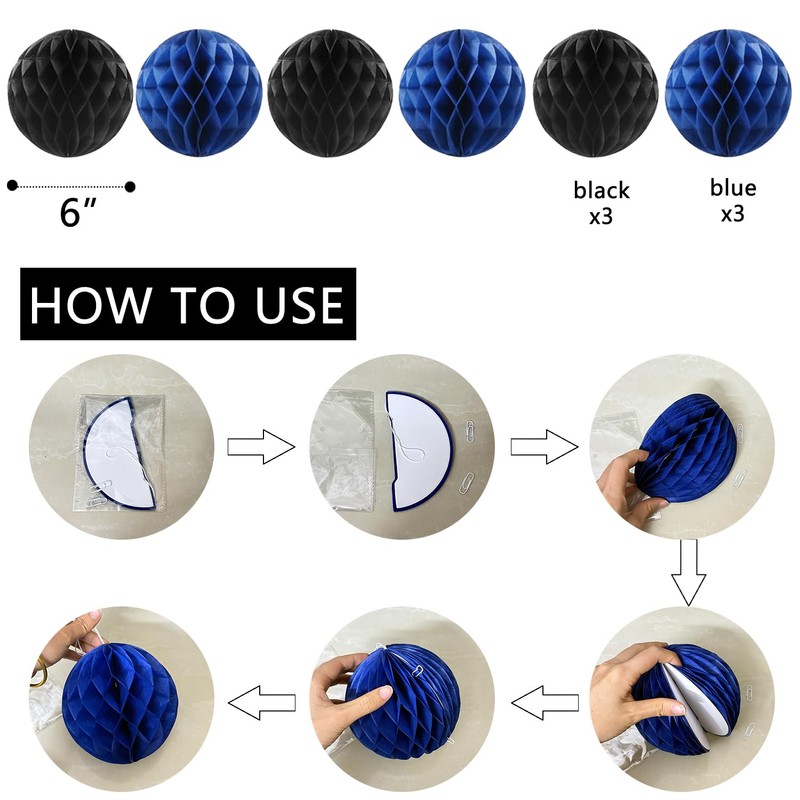 6″

black
x3

blue
x3

HOW TO USE