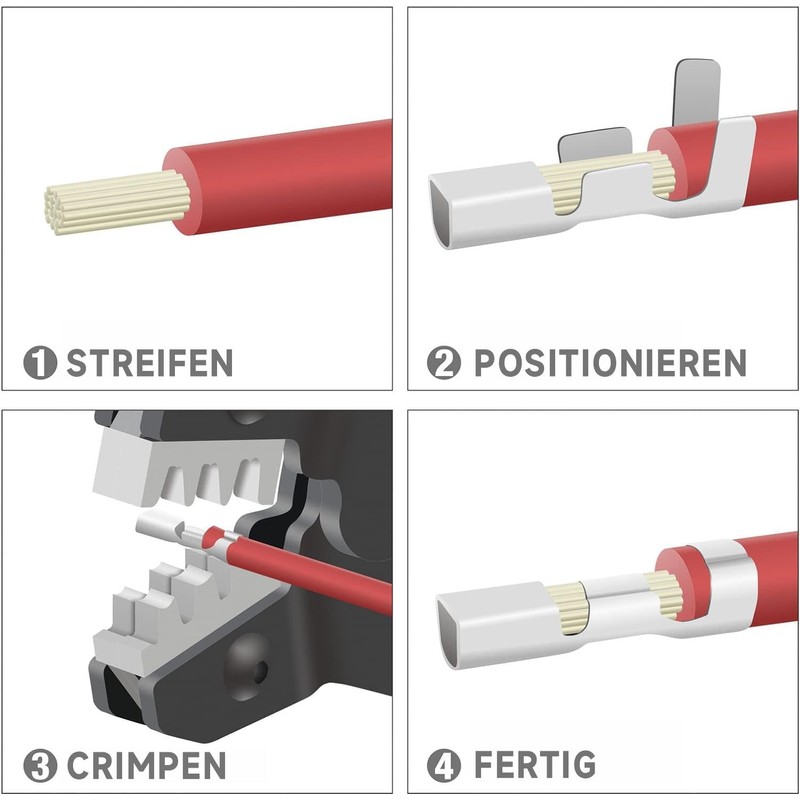 1 STREIFEN

2 POSITIONIEREN

3 CRIMPEN

4 FERTIG