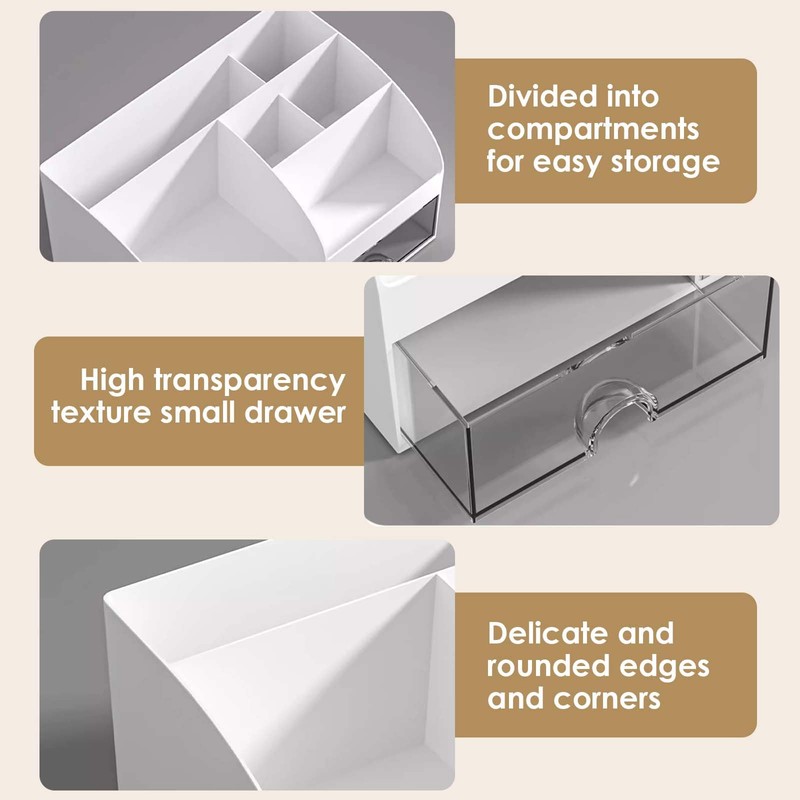 Divided into compartments for easy storage

High transparency texture small drawer

Delicate and rounded edges and corners