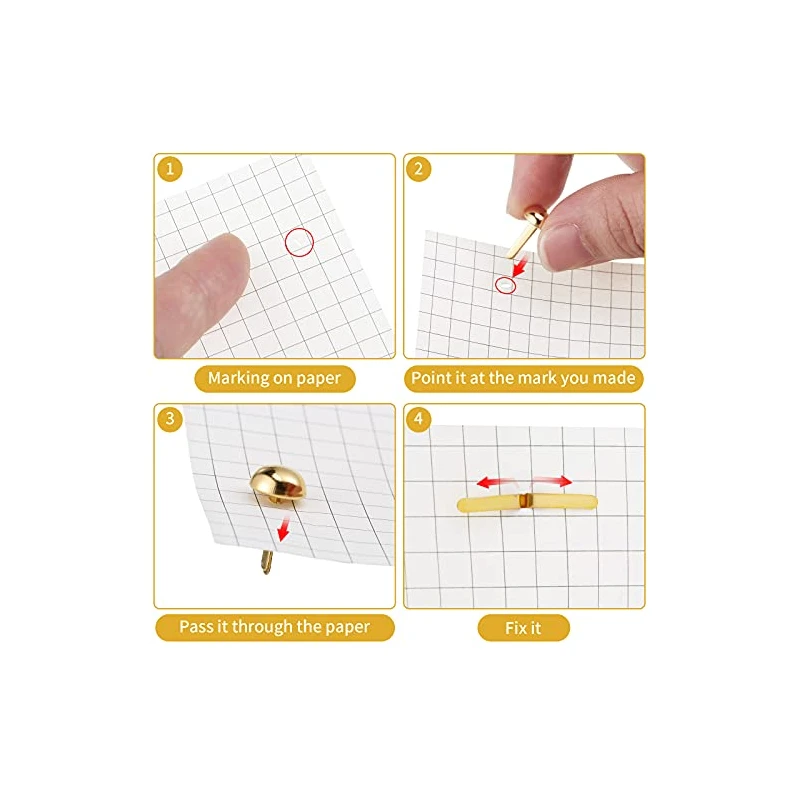 1

Marking on paper

2

Point it at the mark you made

3

Pass it through the paper

4

Fix it