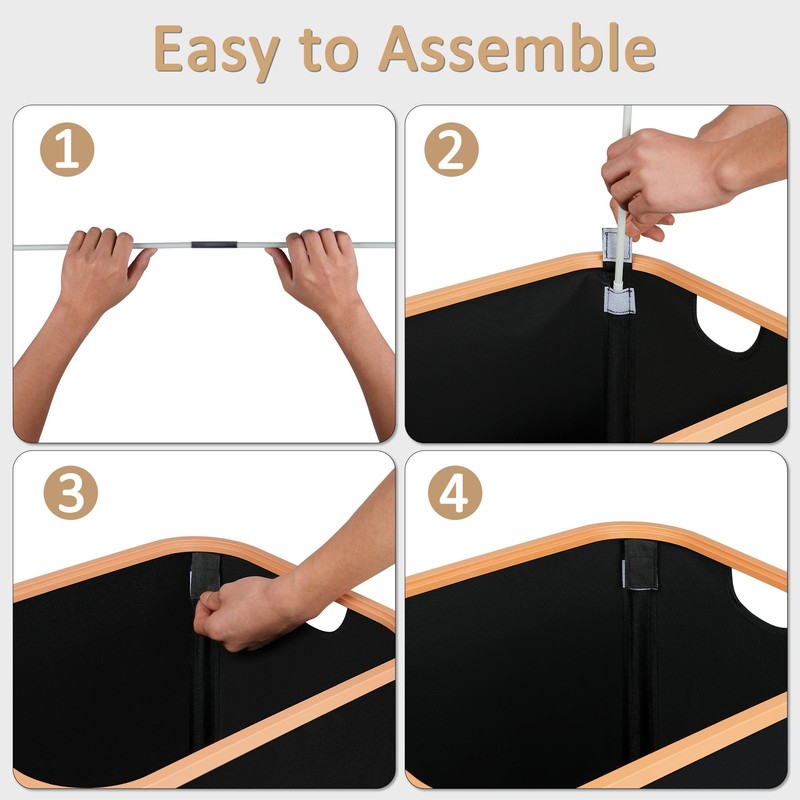 Easy to Assemble

1

2

3

4