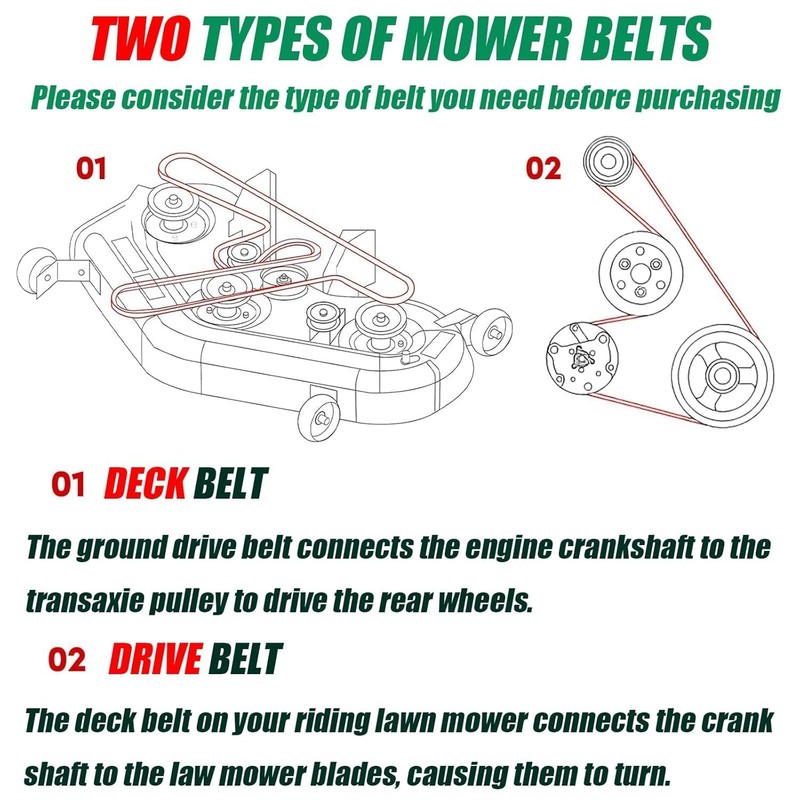 TWO TYPES OF MOWER BELTS

Please consider the type of belt you need before purchasing

01

02

01 DECK BELT

The ground drive belt connects the engine crankshaft to the transaxie pulley to drive the rear wheels.

02 DRIVE BELT

The deck belt on your riding lawn mower connects the crank shaft to the law mower blades, causing them to turn.