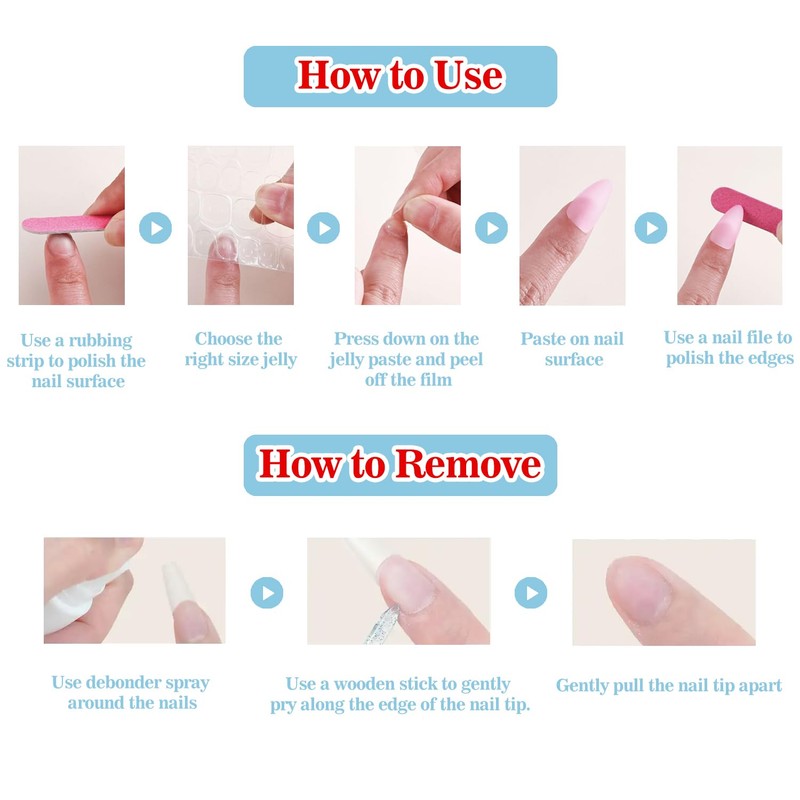 How to Use

Use a rubbing strip to polish the nail surface

Choose the right size jelly

Press down on the jelly paste and peel off the film

Paste on nail surface

Use a nail file to polish the edges

How to Remove

Use debonder spray around the nails

Use a wooden stick to gently pry along the edge of the nail tip.

Gently pull the nail tip apart