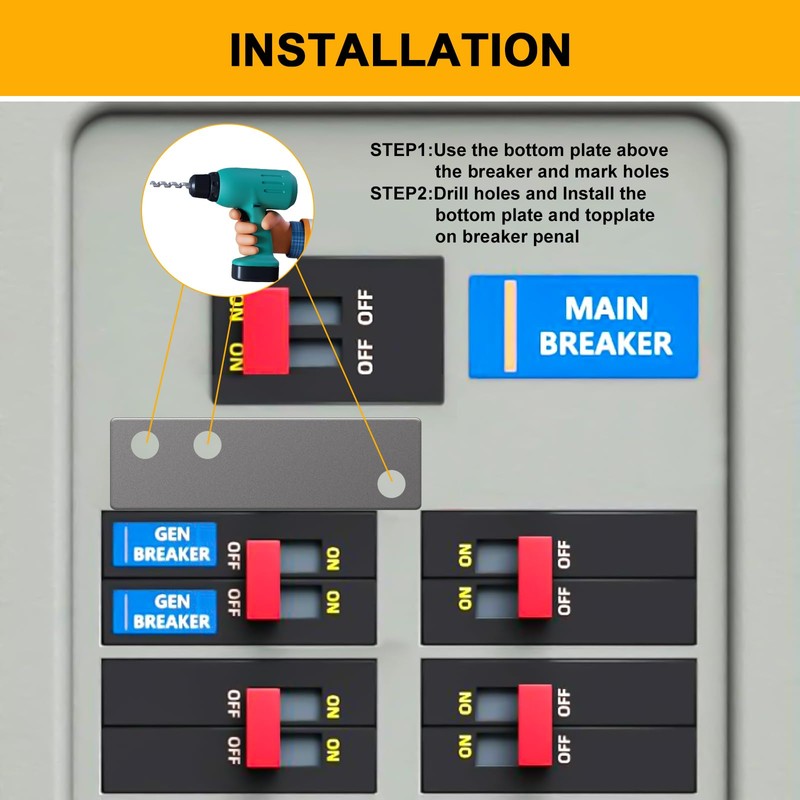 INSTALLATION

STEP1:Use the bottom plate above the breaker and mark holes
STEP2:Drill holes and Install the bottom plate and topplate on breaker penal

ON OFF
ON OFF

MAIN BREAKER

GEN BREAKER OFF ON
GEN BREAKER OFF ON

ON OFF
ON OFF

OFF ON
OFF ON

ON OFF
ON OFF