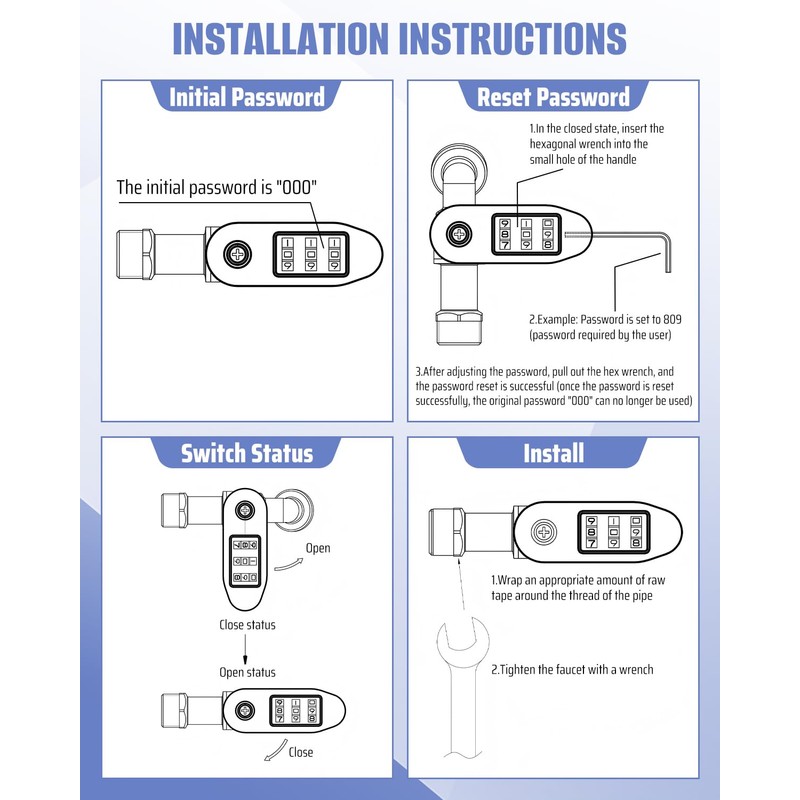 INSTALLATION INSTRUCTIONS

Initial Password

The initial password is "000"

Reset Password

1.In the closed state, insert the hexagonal wrench into the small hole of the handle

2.Example: Password is set to 809 (password required by the user)

3.After adjusting the password, pull out the hex wrench, and the password reset is successful (once the password is reset successfully, the original password "000" can no longer be used)

Switch Status

Open

Close status

Open status

Close

Install

1.Wrap an appropriate amount of raw tape around the thread of the pipe

2.Tighten the faucet with a wrench