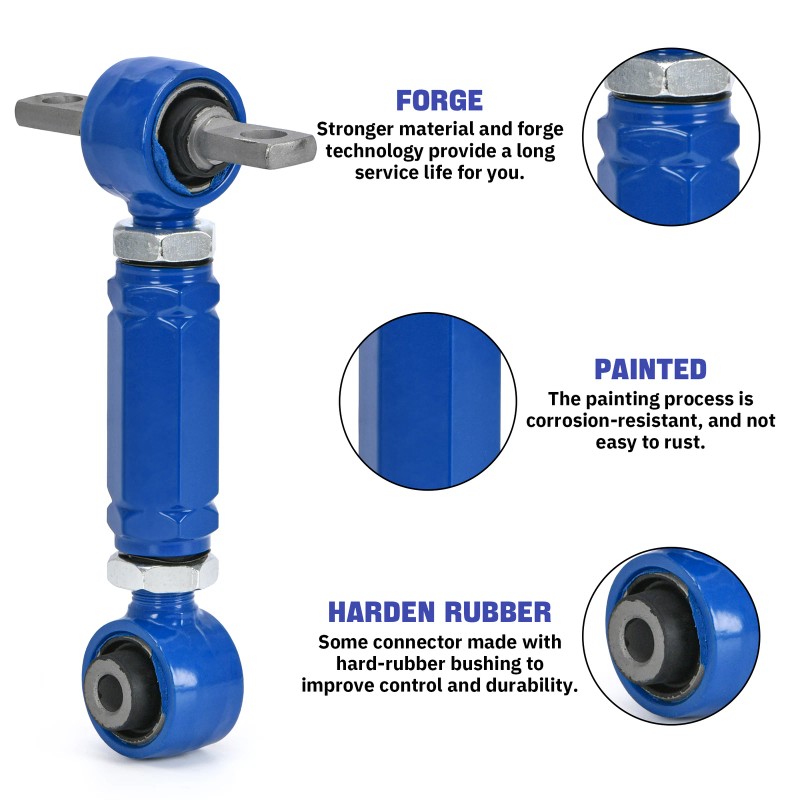 FORGE
Stronger material and forge technology provide a long service life for you.

PAINTED
The painting process is corrosion-resistant, and not easy to rust.

HARDEN RUBBER
Some connector made with hard-rubber bushing to improve control and durability.