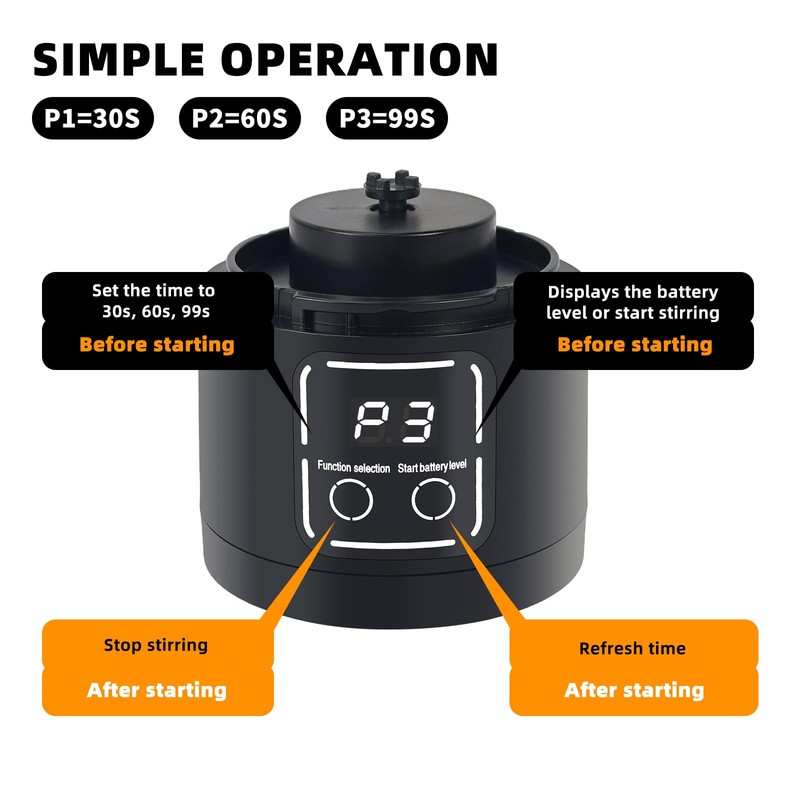 SIMPLE OPERATION

P1=30S

P2=60S

P3=99S

Set the time to 30s, 60s, 99s

Before starting

Displays the battery level or start stirring

Before starting

P3

Function selection

Start battery level

Stop stirring

After starting

Refresh time

After starting