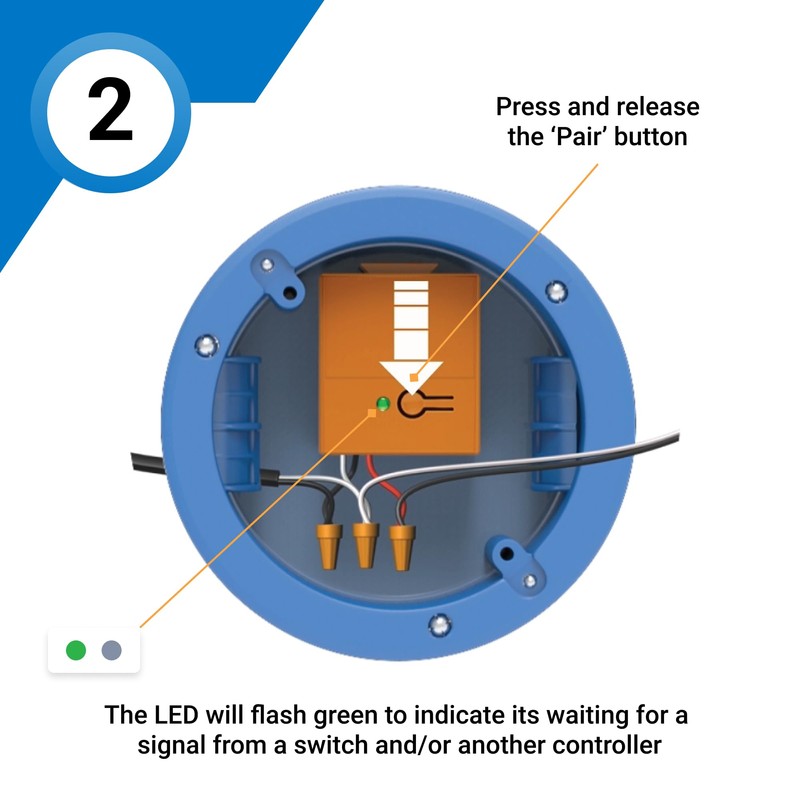 2

Press and release the ‘Pair’ button

The LED will flash green to indicate its waiting for a signal from a switch and/or another controller