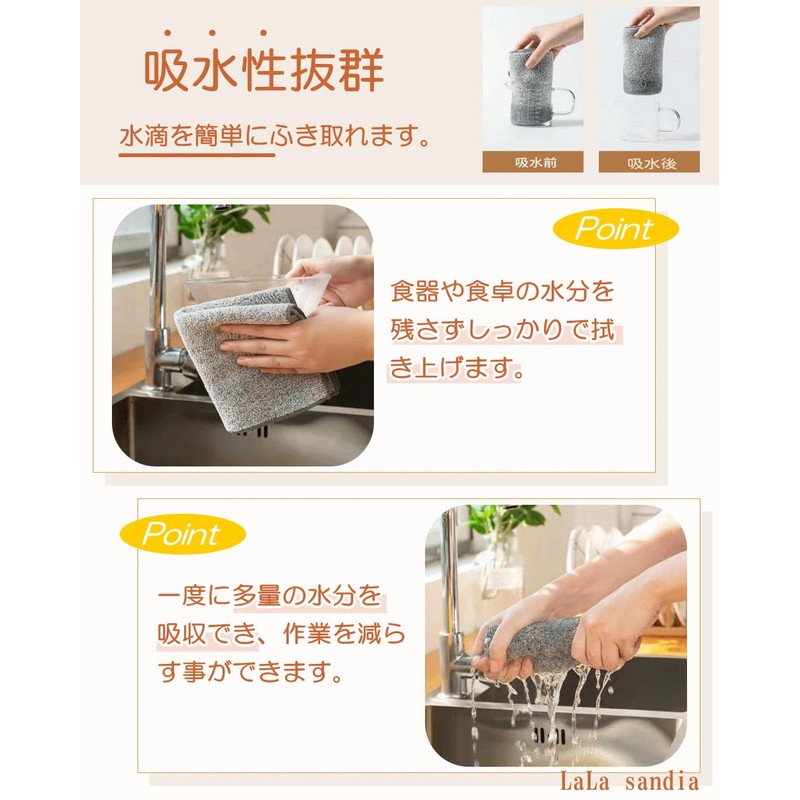 吸水性抜群

水滴を簡単にふき取れます。

吸水前

吸水後

Point

食器や食卓の水分を残さずしっかりで拭き上げます。

Point

一度に多量の水分を吸収でき、作業を減らす事ができます。

LaLa sandia