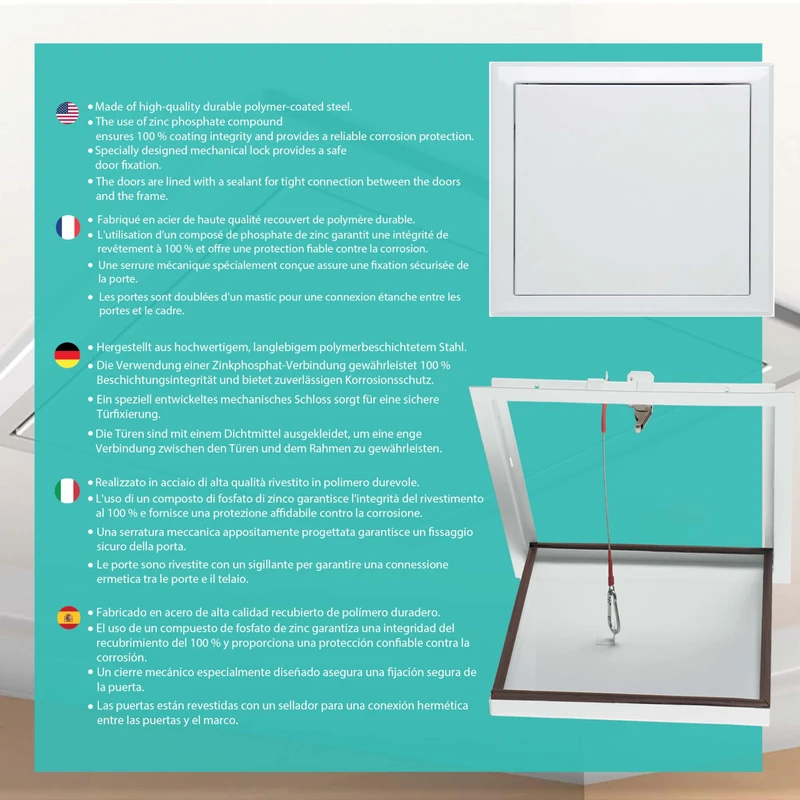 • Made of high-quality durable polymer-coated steel.
• The use of zinc phosphate compound ensures 100 % coating integrity and provides a reliable corrosion protection.
• Specially designed mechanical lock provides a safe door fixation.
• The doors are lined with a sealant for tight connection between the doors and the frame.

• Fabriqué en acier de haute qualité recouvert de polymère durable.
• L'utilisation d'un composé de phosphate de zinc garantit une intégrité de revêtement à 100 % et offre une protection fiable contre la corrosion.
• Une serrure mécanique spécialement conçue assure une fixation sécurisée de la porte.
• Les portes sont doublées d'un mastic pour une connexion étanche entre les portes et le cadre.

• Hergestellt aus hochwertigem, langlebigem polymerbeschichtetem Stahl.
• Die Verwendung einer Zinkphosphat-Verbindung gewährleistet 100 % Beschichtungsintegrität und bietet zuverlässigen Korrosionsschutz.
• Ein speziell entwickeltes mechanisches Schloss sorgt für eine sichere Türfixierung.
• Die Türen sind mit einem Dichtmittel ausgekleidet, um eine enge Verbindung zwischen den Türen und dem Rahmen zu gewährleisten.

• Realizzato in acciaio di alta qualità rivestito in polimero durevole.
• L'uso di un composto di fosfato di zinco garantisce l'integrità del rivestimento al 100 % e fornisce una protezione affidabile contro la corrosione.
• Una serratura meccanica appositamente progettata garantisce un fissaggio sicuro della porta.
• Le porte sono rivestite con un sigillante per garantire una connessione ermetica tra le porte e il telaio.

• Fabricado en acero de alta calidad recubierto de polímero duradero.
• El uso de un compuesto de fosfato de zinc garantiza una integridad del recubrimiento del 100 % y proporciona una protección confiable contra la corrosión.
• Un cierre mecánico especialmente diseñado asegura una fijación segura de la puerta.
• Las puertas están revestidas con un sellador para una conexión hermética entre las puertas y el marco.