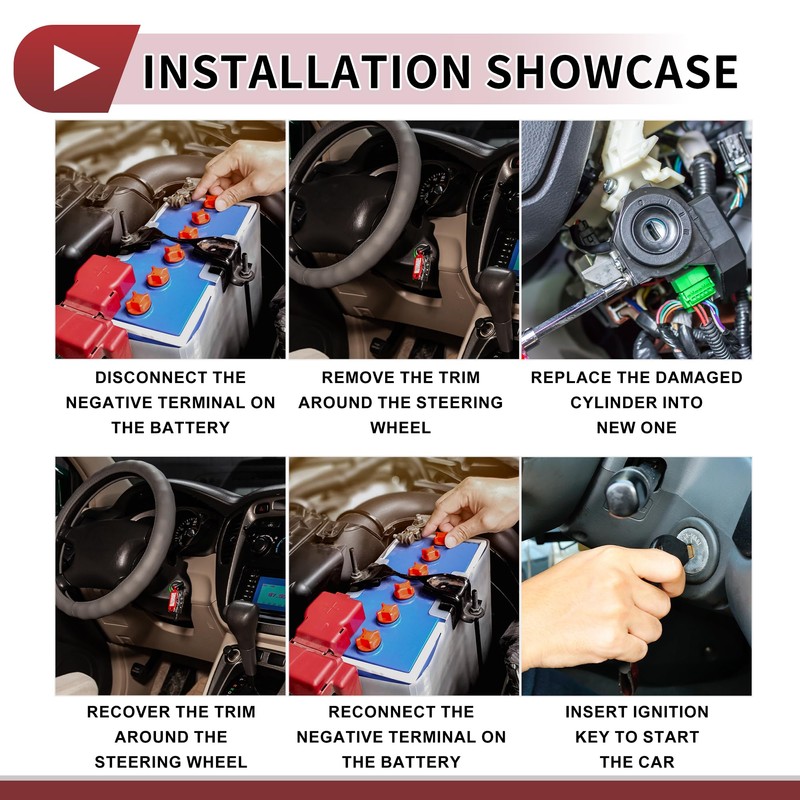 INSTALLATION SHOWCASE

DISCONNECT THE NEGATIVE TERMINAL ON THE BATTERY

REMOVE THE TRIM AROUND THE STEERING WHEEL

REPLACE THE DAMAGED CYLINDER INTO NEW ONE

RECOVER THE TRIM AROUND THE STEERING WHEEL

RECONNECT THE NEGATIVE TERMINAL ON THE BATTERY

INSERT IGNITION KEY TO START THE CAR