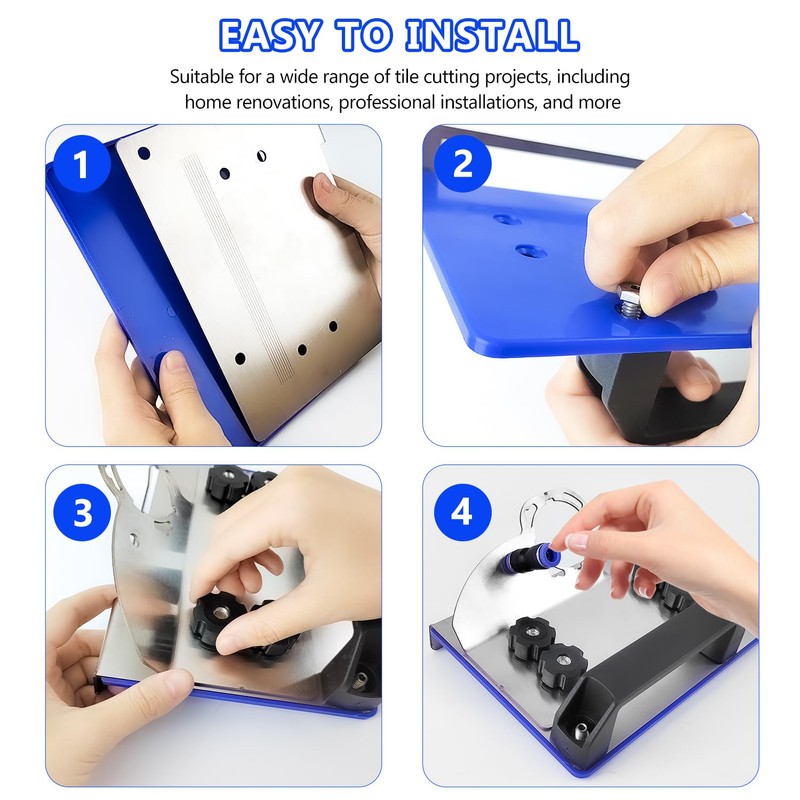 EASY TO INSTALL

Suitable for a wide range of tile cutting projects, including home renovations, professional installations, and more

1

2

3

4