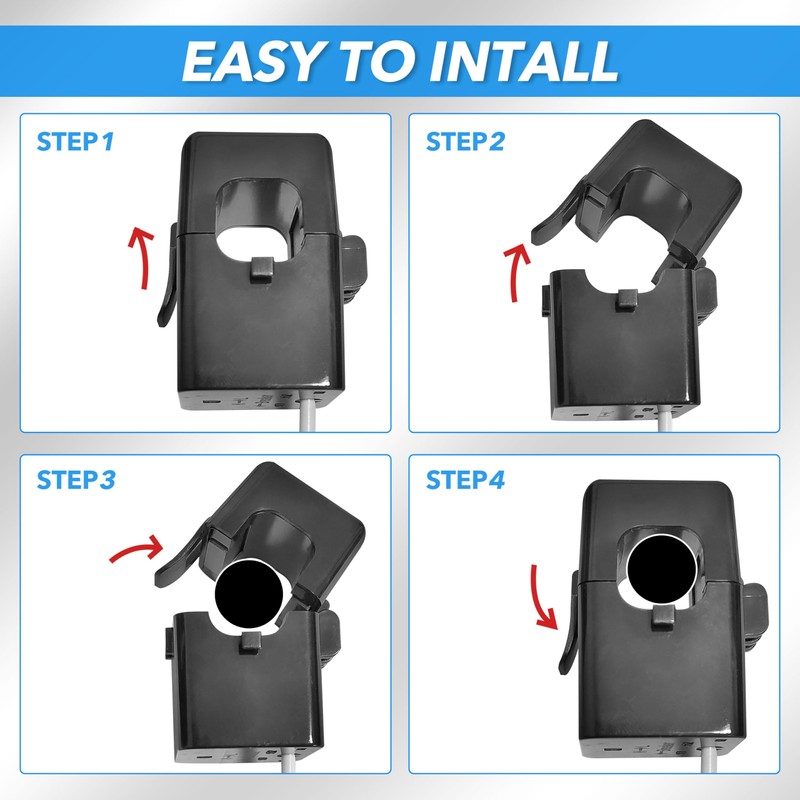 EASY TO INTALL

STEP 1

STEP 2

STEP 3

STEP 4