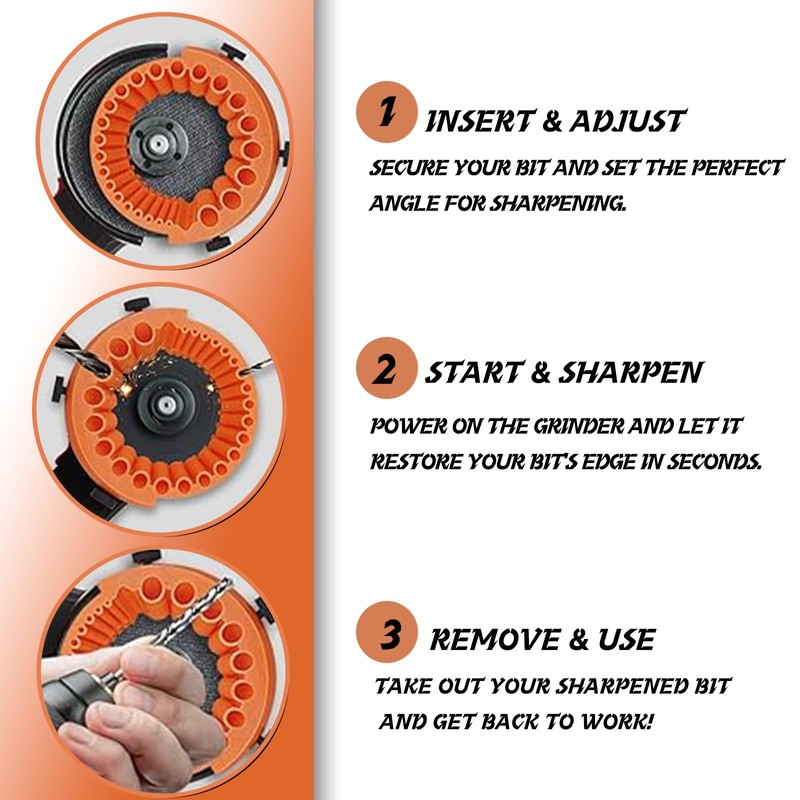 1 INSERT & ADJUST

SECURE YOUR BIT AND SET THE PERFECT ANGLE FOR SHARPENING.

2 START & SHARPEN

POWER ON THE GRINDER AND LET IT RESTORE YOUR BIT'S EDGE IN SECONDS.

3 REMOVE & USE

TAKE OUT YOUR SHARPENED BIT AND GET BACK TO WORK!