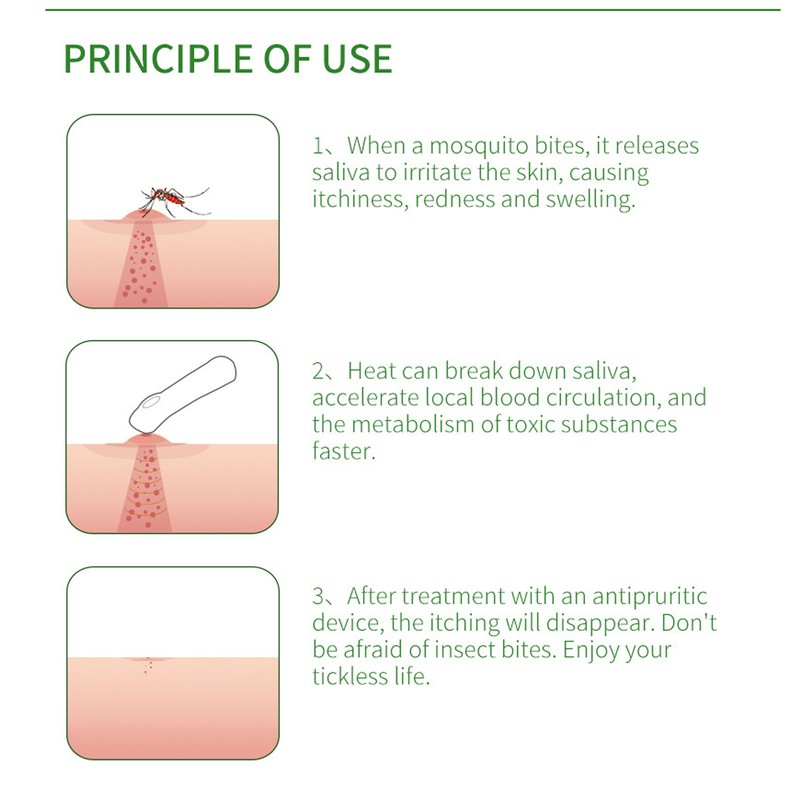 PRINCIPLE OF USE

1、When a mosquito bites, it releases saliva to irritate the skin, causing itchiness, redness and swelling.

2、Heat can break down saliva, accelerate local blood circulation, and the metabolism of toxic substances faster.

3、After treatment with an antipruritic device, the itching will disappear. Don't be afraid of insect bites. Enjoy your tickless life.