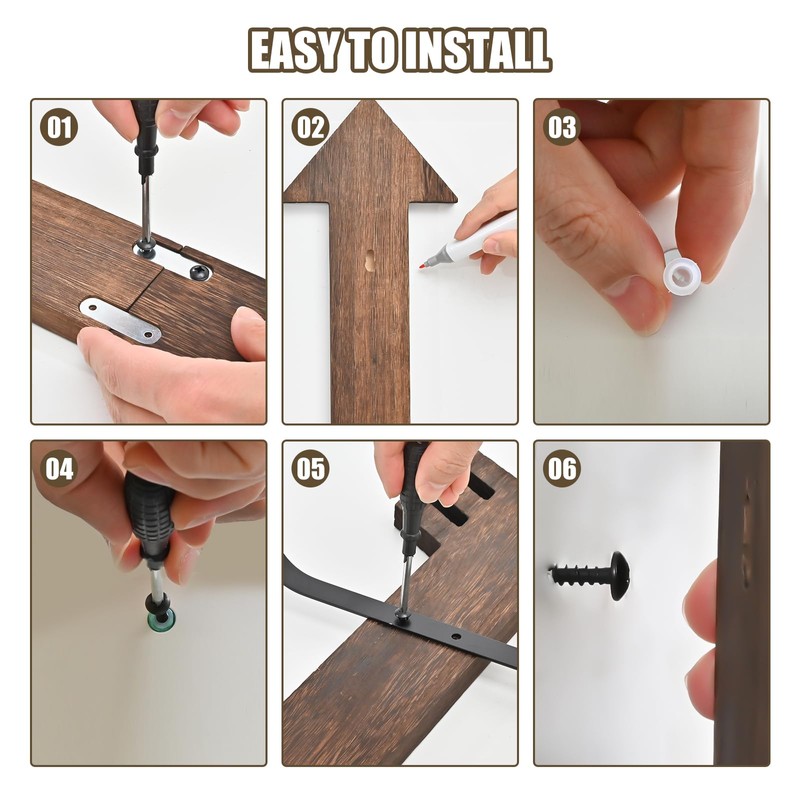 EASY TO INSTALL

01

02

03

04

05

06