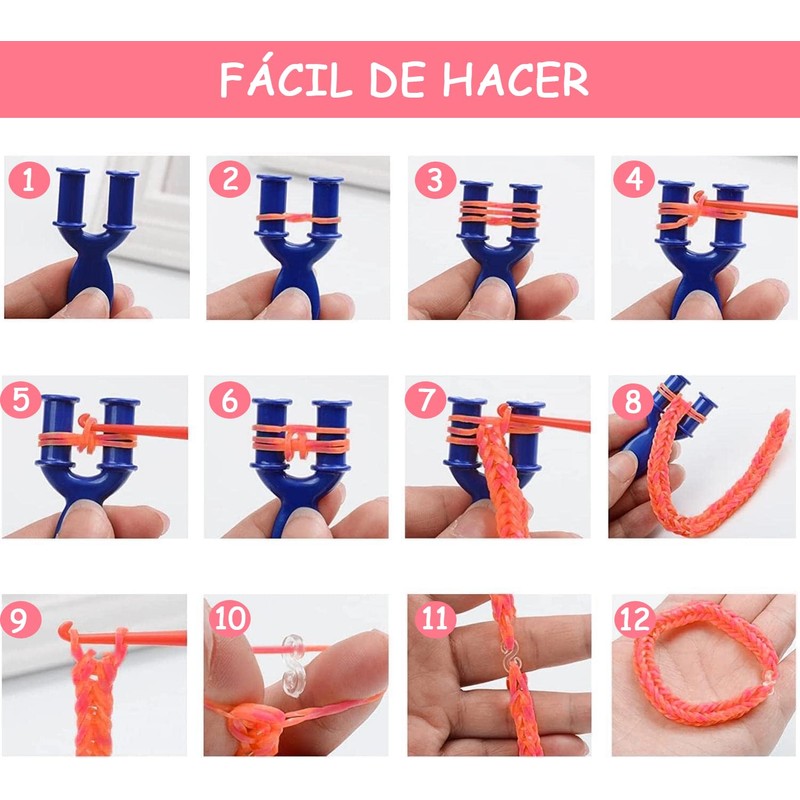 FÁCIL DE HACER

1

2

3

4

5

6

7

8

9

10

11

12