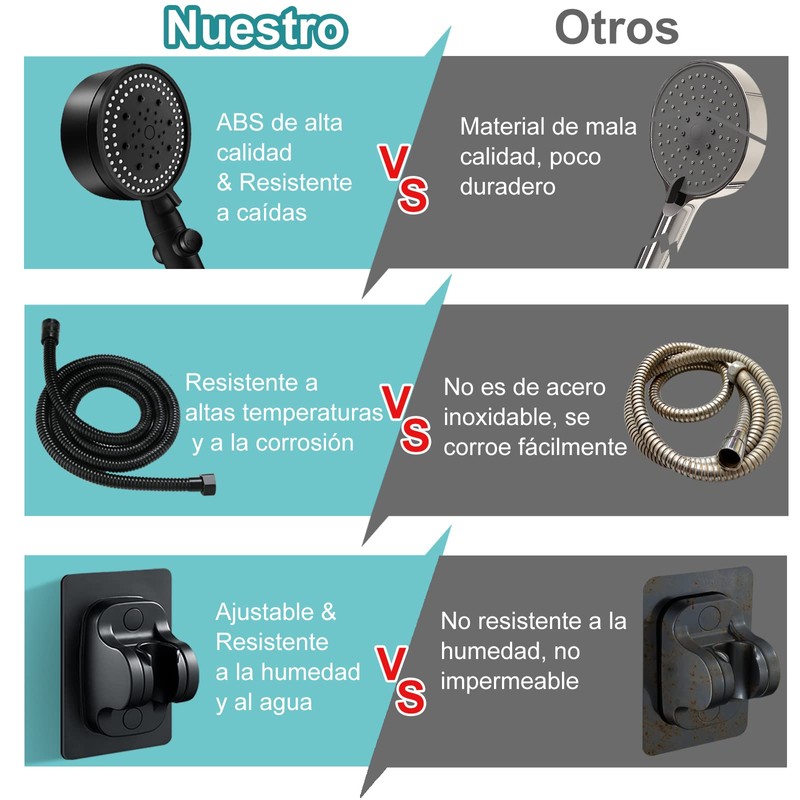 Nuestro

Otros

ABS de alta calidad & Resistente a caídas

VS

Material de mala calidad, poco duradero

Resistente a altas temperaturas y a la corrosión

VS

No es de acero inoxidable, se corroe fácilmente

Ajustable & Resistente a la humedad y al agua

VS

No resistente a la humedad, no impermeable