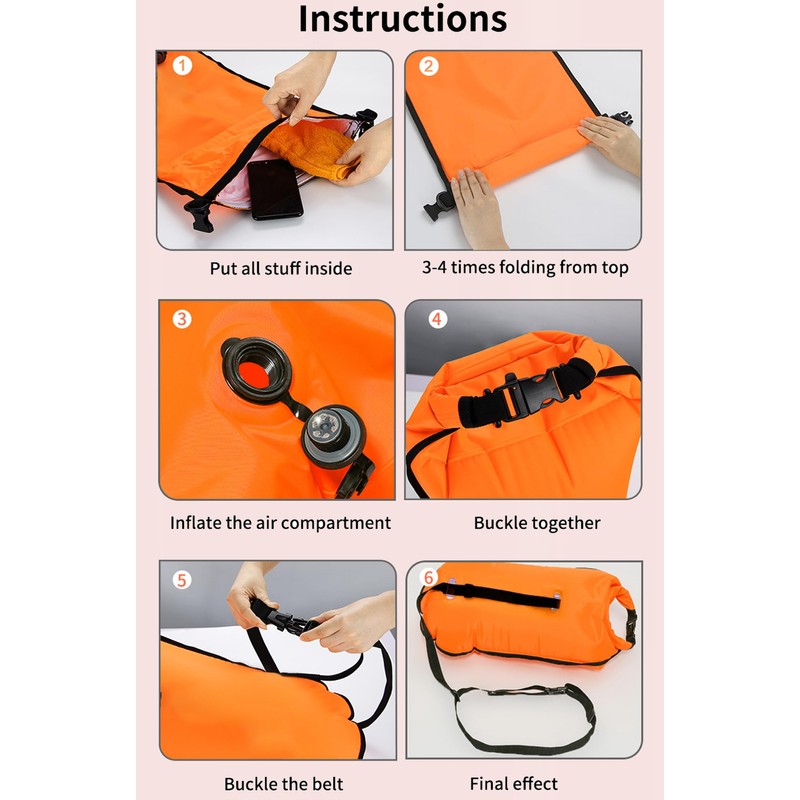 Instructions

1
Put all stuff inside

2
3-4 times folding from top

3
Inflate the air compartment

4
Buckle together

5
Buckle the belt

6
Final effect