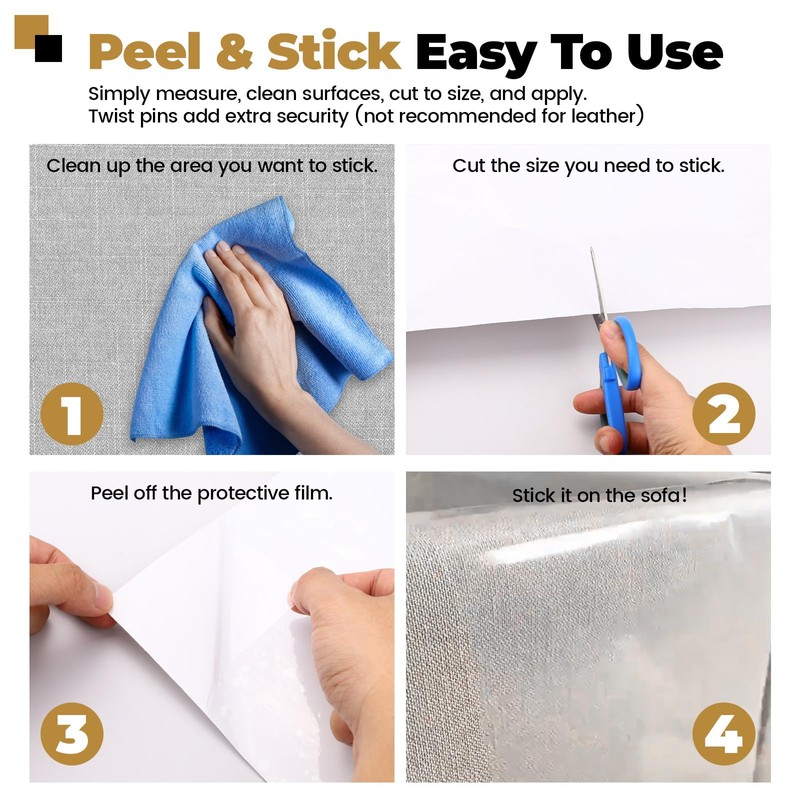 Peel & Stick Easy To Use

Simply measure, clean surfaces, cut to size, and apply.
Twist pins add extra security (not recommended for leather)

Clean up the area you want to stick.

1

Cut the size you need to stick.

2

Peel off the protective film.

3

Stick it on the sofa!

4