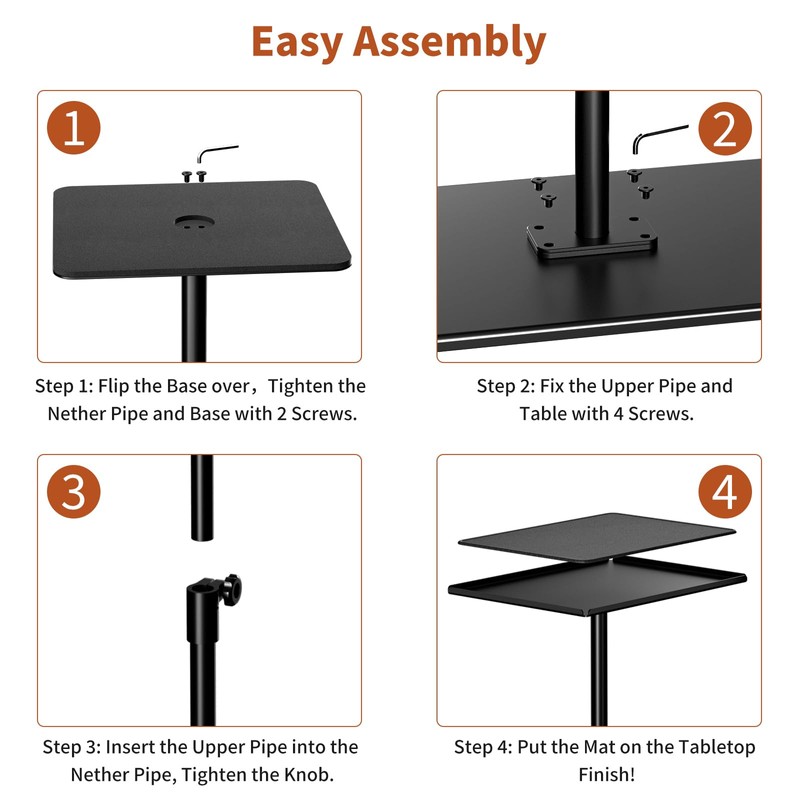 Easy Assembly

1

Step 1: Flip the Base over，Tighten the Nether Pipe and Base with 2 Screws.

2

Step 2: Fix the Upper Pipe and Table with 4 Screws.

3

Step 3: Insert the Upper Pipe into the Nether Pipe, Tighten the Knob.

4

Step 4: Put the Mat on the Tabletop Finish!