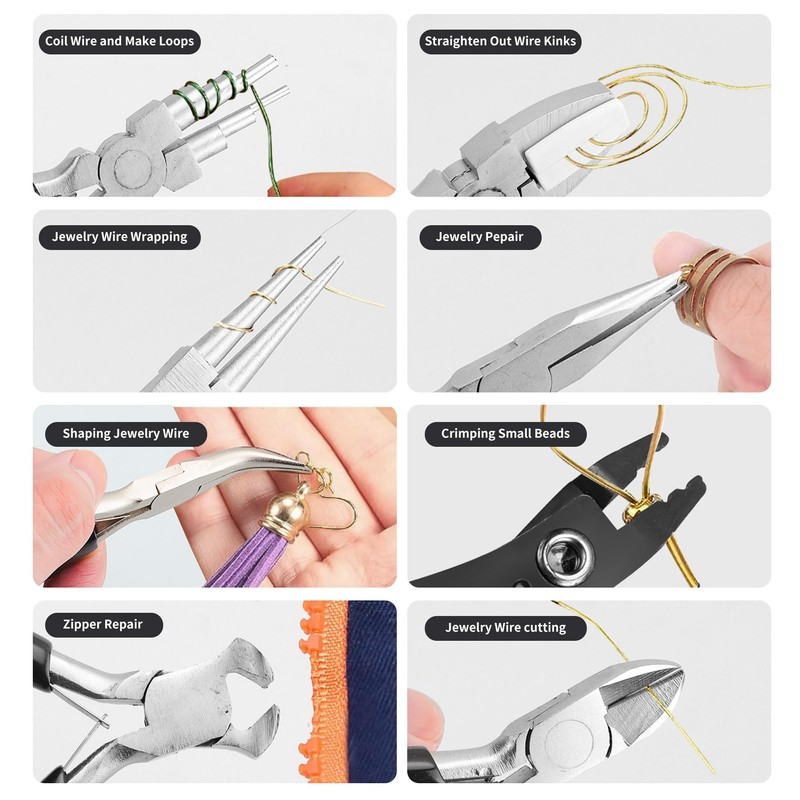 Coil Wire and Make Loops

Straighten Out Wire Kinks

Jewelry Wire Wrapping

Jewelry Pepair

Shaping Jewelry Wire

Crimping Small Beads

Zipper Repair

Jewelry Wire cutting