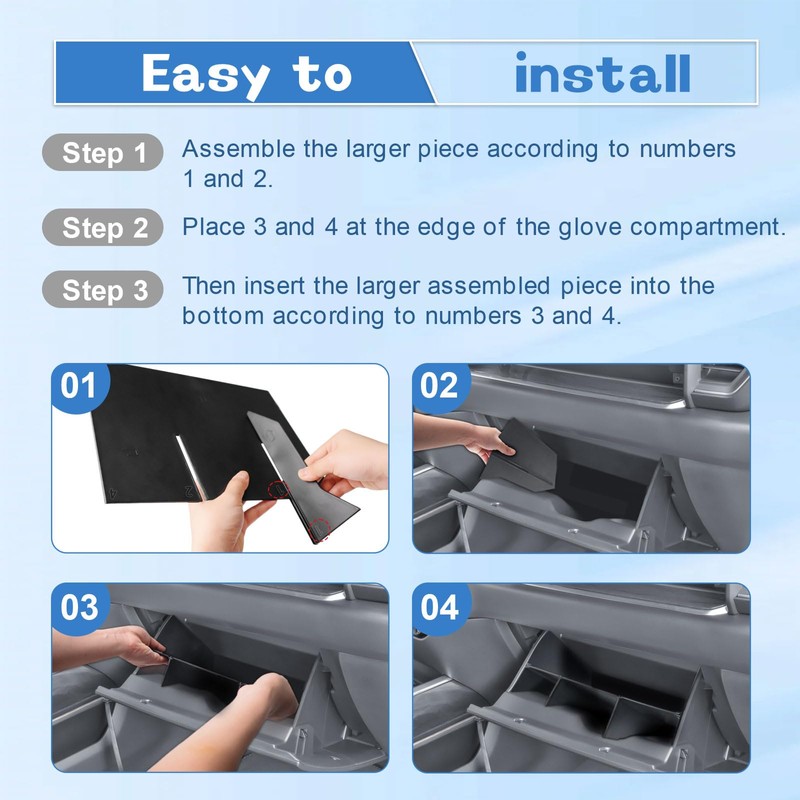 Easy to install

Step 1 Assemble the larger piece according to numbers 1 and 2.

Step 2 Place 3 and 4 at the edge of the glove compartment.

Step 3 Then insert the larger assembled piece into the bottom according to numbers 3 and 4.

01

02

03

04