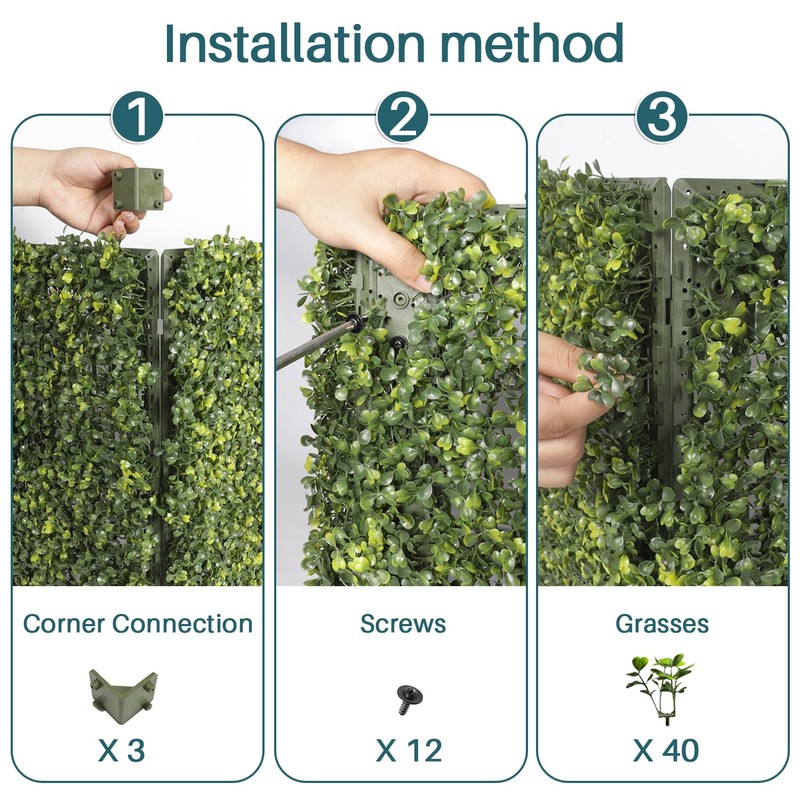 Installation method

1

Corner Connection

X 3

2

Screws

X 12

3

Grasses

X 40