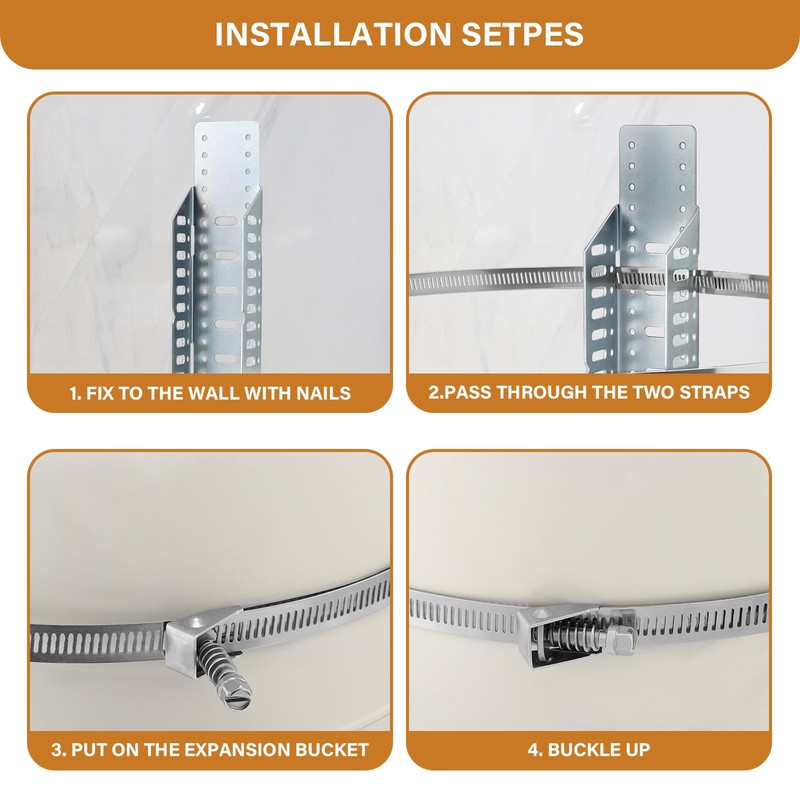 INSTALLATION SETPES

1. FIX TO THE WALL WITH NAILS

2.PASS THROUGH THE TWO STRAPS

3. PUT ON THE EXPANSION BUCKET

4. BUCKLE UP