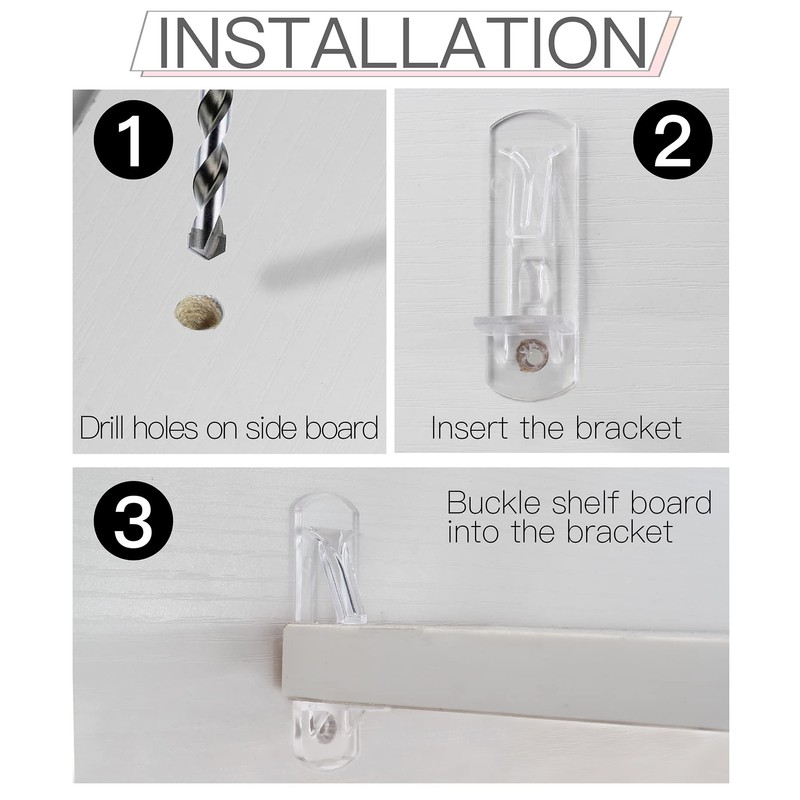 INSTALLATION

1

Drill holes on side board

2

Insert the bracket

3

Buckle shelf board into the bracket