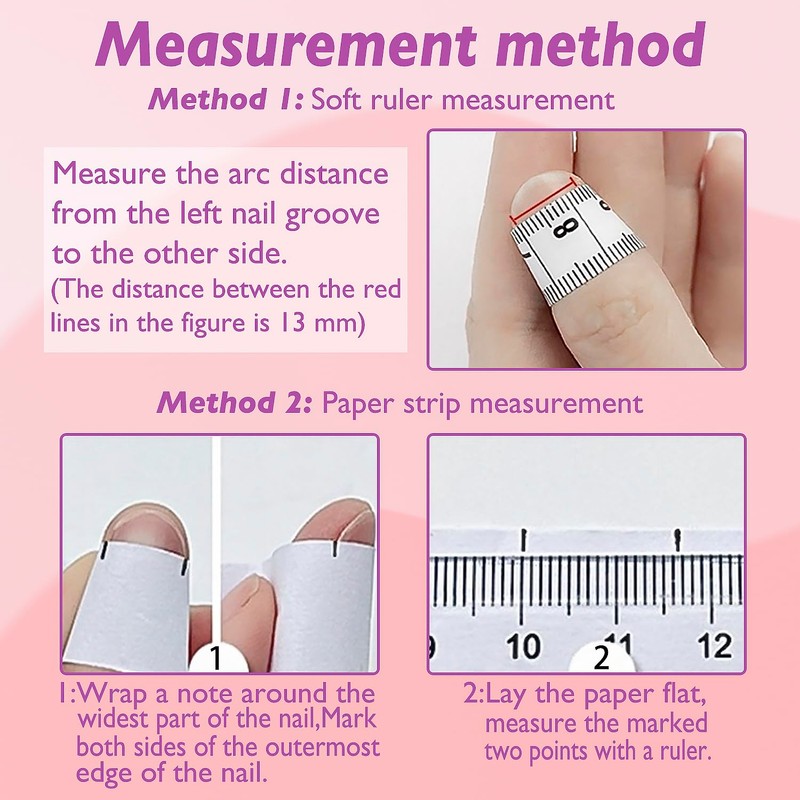 Measurement method

Method 1: Soft ruler measurement

Measure the arc distance from the left nail groove to the other side.
(The distance between the red lines in the figure is 13 mm)

8

Method 2: Paper strip measurement

1

10 11 12

2

1:Wrap a note around the widest part of the nail,Mark both sides of the outermost edge of the nail.

2:Lay the paper flat, measure the marked two points with a ruler.