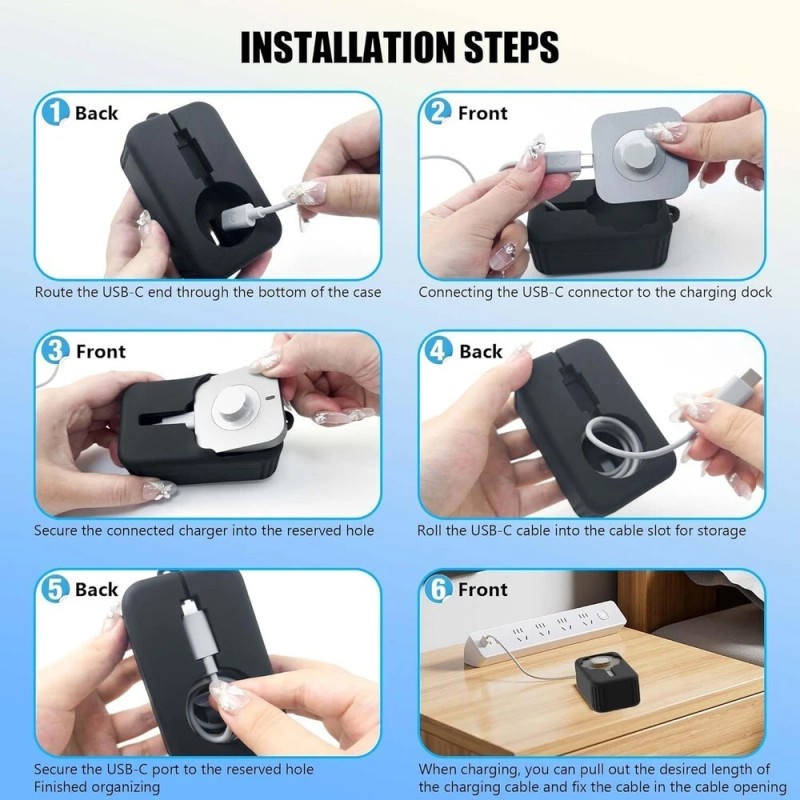 INSTALLATION STEPS

1 Back

Route the USB-C end through the bottom of the case

2 Front

Connecting the USB-C connector to the charging dock

3 Front

Secure the connected charger into the reserved hole

4 Back

Roll the USB-C cable into the cable slot for storage

5 Back

Secure the USB-C port to the reserved hole
Finished organizing

6 Front

When charging, you can pull out the desired length of the charging cable and fix the cable in the cable opening