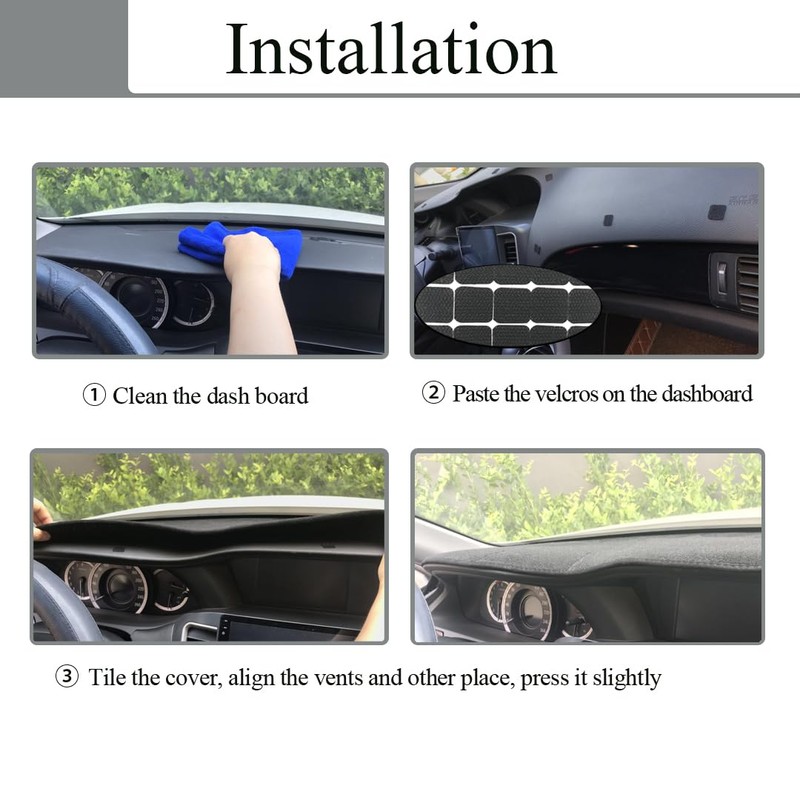 Installation

① Clean the dash board

② Paste the velcros on the dashboard

③ Tile the cover, align the vents and other place, press it slightly