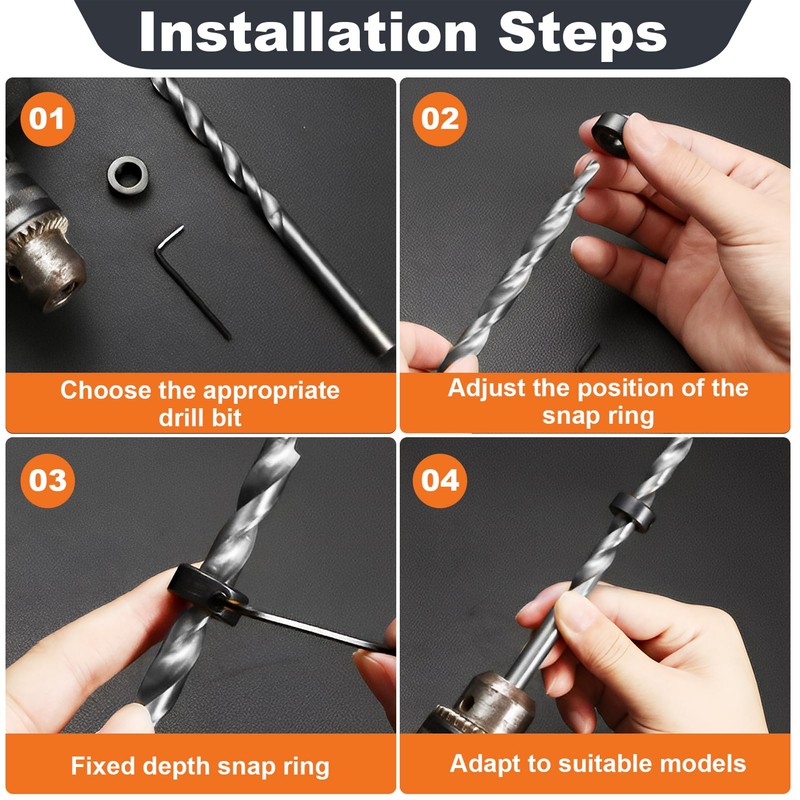 Installation Steps

01

Choose the appropriate drill bit

02

Adjust the position of the snap ring

03

Fixed depth snap ring

04

Adapt to suitable models