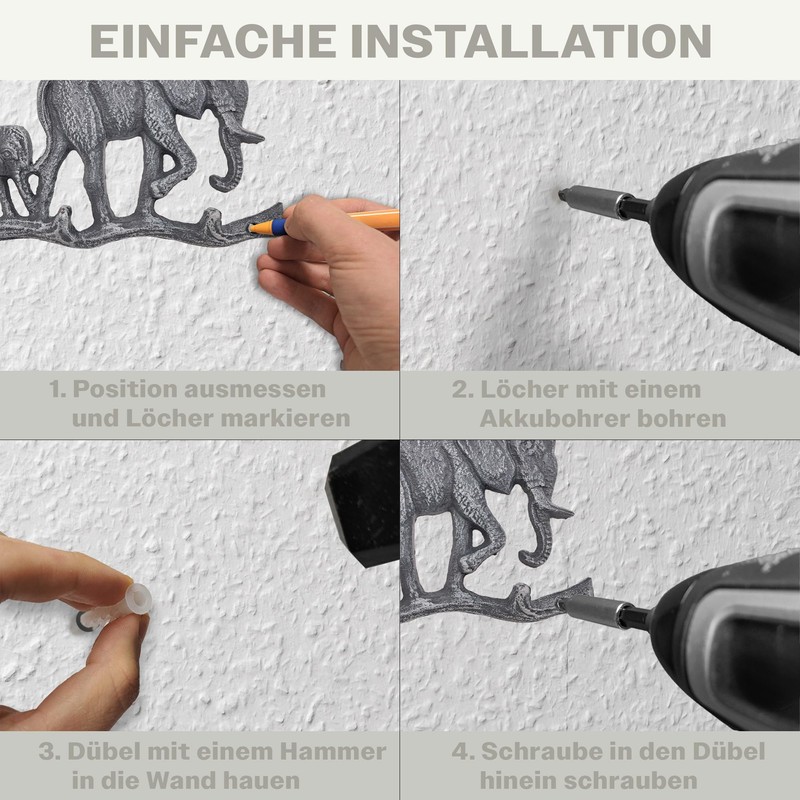 EINFACHE INSTALLATION

1. Position ausmessen und Löcher markieren

2. Löcher mit einem Akkubohrer bohren

3. Dübel mit einem Hammer in die Wand hauen

4. Schraube in den Dübel hinein schrauben