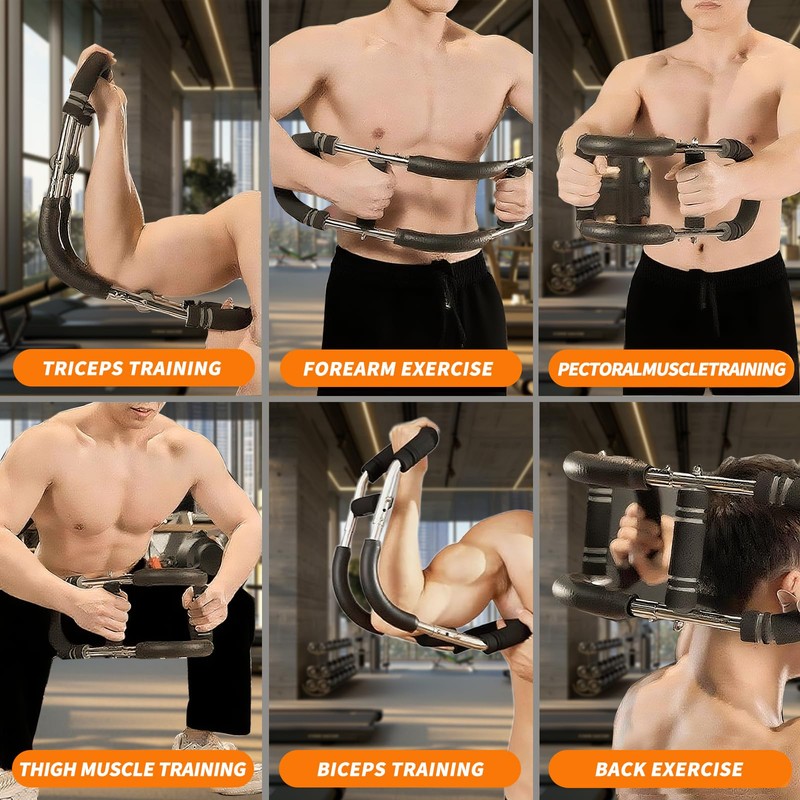 TRICEPS TRAINING
FOREARM EXERCISE
PECTORALMUSCLETRAINING
THIGH MUSCLE TRAINING
BICEPS TRAINING
BACK EXERCISE