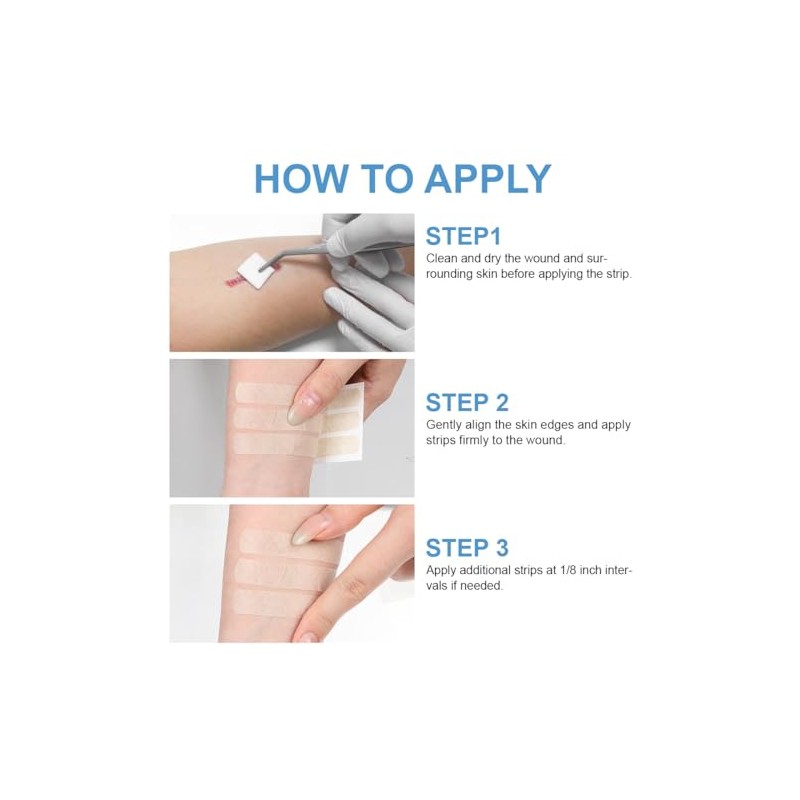 HOW TO APPLY

STEP1
Clean and dry the wound and surrounding skin before applying the strip.

STEP 2
Gently align the skin edges and apply strips firmly to the wound.

STEP 3
Apply additional strips at 1/8 inch intervals if needed.