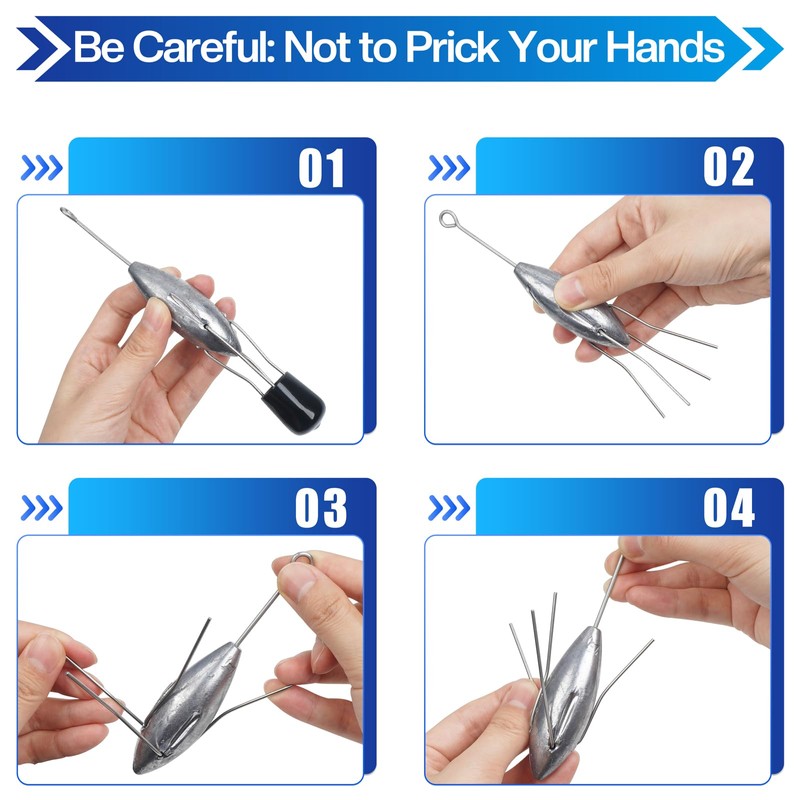 Be Careful: Not to Prick Your Hands

01

02

03

04