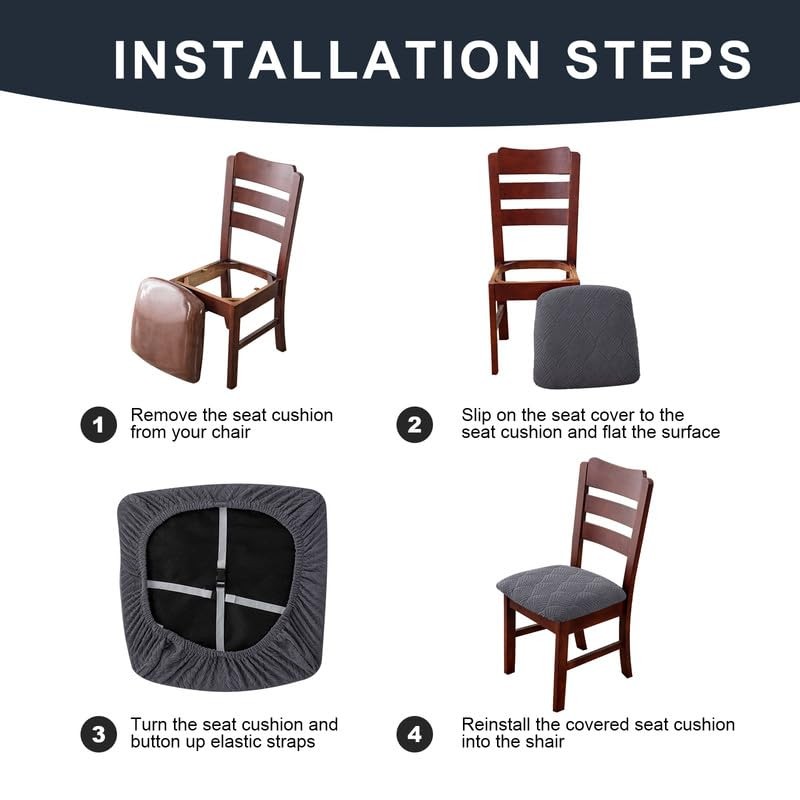 INSTALLATION STEPS

1 Remove the seat cushion from your chair

2 Slip on the seat cover to the seat cushion and flat the surface

3 Turn the seat cushion and button up elastic straps

4 Reinstall the covered seat cushion into the shair