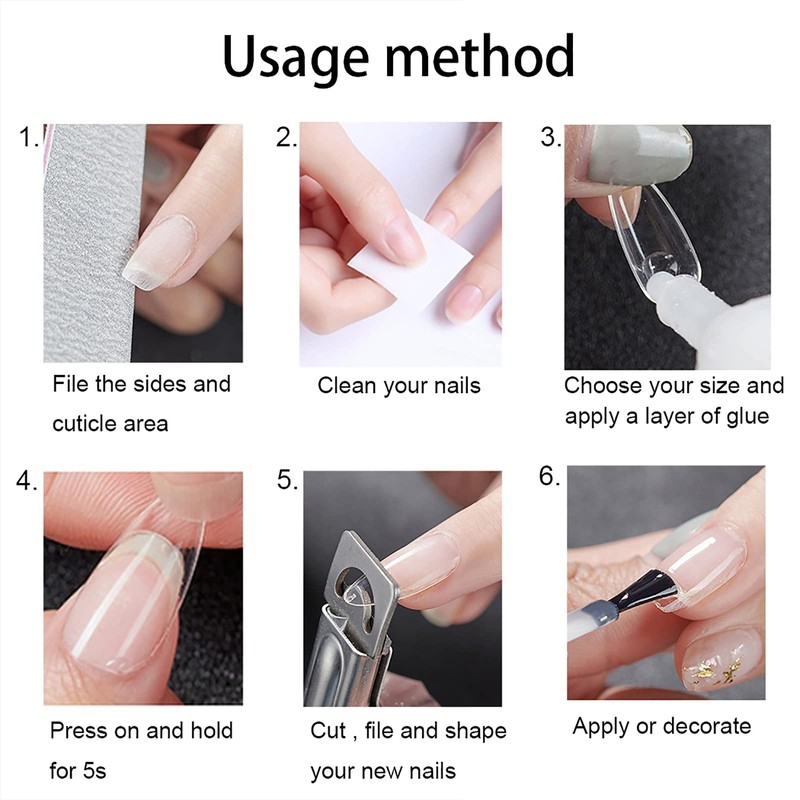 Usage method

1.
File the sides and cuticle area

2.
Clean your nails

3.
Choose your size and apply a layer of glue

4.
Press on and hold for 5s

5.
Cut , file and shape your new nails

6.
Apply or decorate