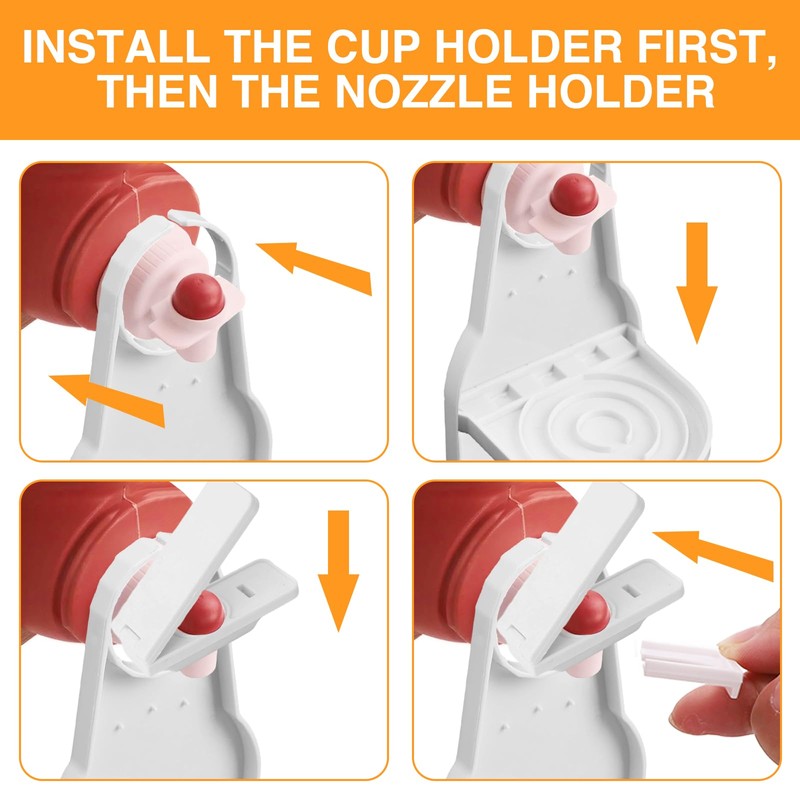 INSTALL THE CUP HOLDER FIRST, THEN THE NOZZLE HOLDER