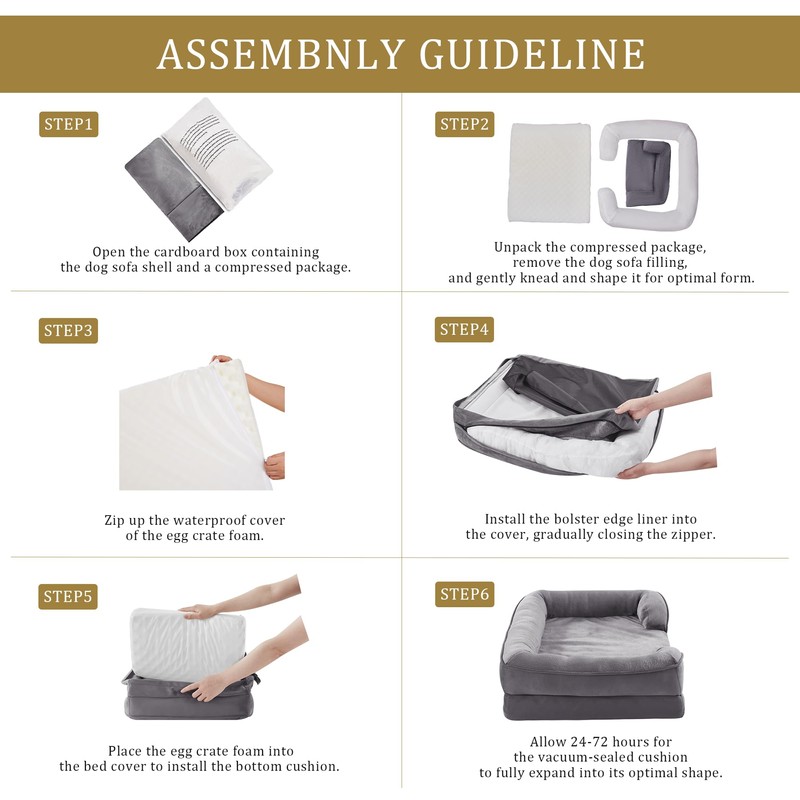 ASSEMBNLY GUIDELINE

STEP1

Open the cardboard box containing the dog sofa shell and a compressed package.

STEP2

Unpack the compressed package, remove the dog sofa filling, and gently knead and shape it for optimal form.

STEP3

Zip up the waterproof cover of the egg crate foam.

STEP4

Install the bolster edge liner into the cover, gradually closing the zipper.

STEP5

Place the egg crate foam into the bed cover to install the bottom cushion.

STEP6

Allow 24-72 hours for the vacuum-sealed cushion to fully expand into its optimal shape.