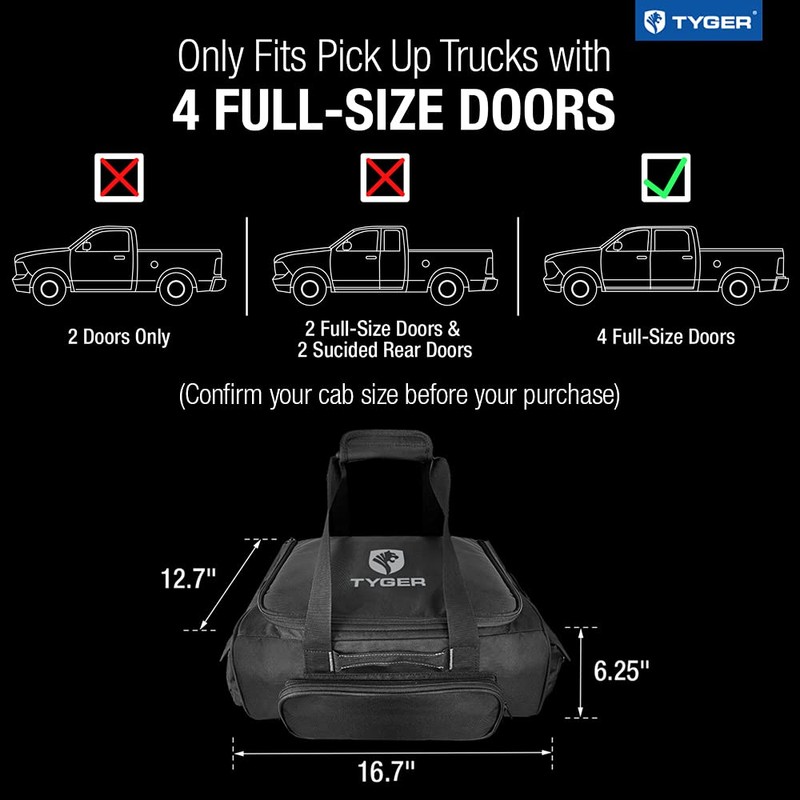 TYGER®

Only Fits Pick Up Trucks with
4 FULL-SIZE DOORS

2 Doors Only

2 Full-Size Doors &
2 Sucided Rear Doors

4 Full-Size Doors

(Confirm your cab size before your purchase)

TYGER

12.7"

6.25"

16.7"